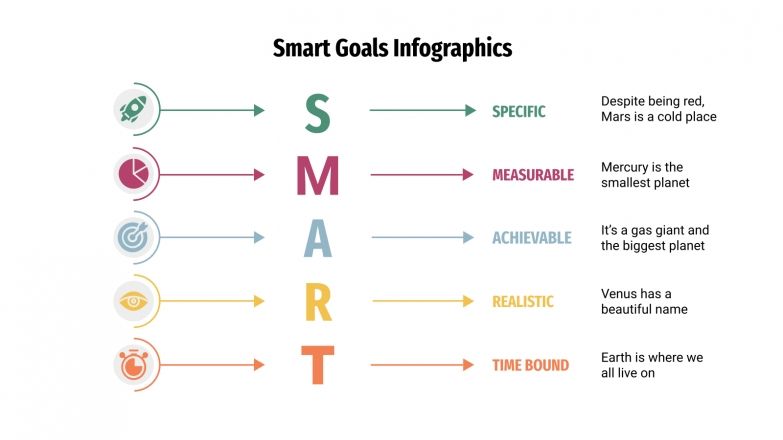 Smart Goals Infographics

S

SPECIFIC

Despite being red, Mars is a cold place

M

MEASURABLE

Mercury is the smallest planet

A

ACHIEVABLE

It's a gas giant and the biggest planet

R

REALISTIC

Venus has a beautiful name

T

TIME BOUND

Earth is where we all live on