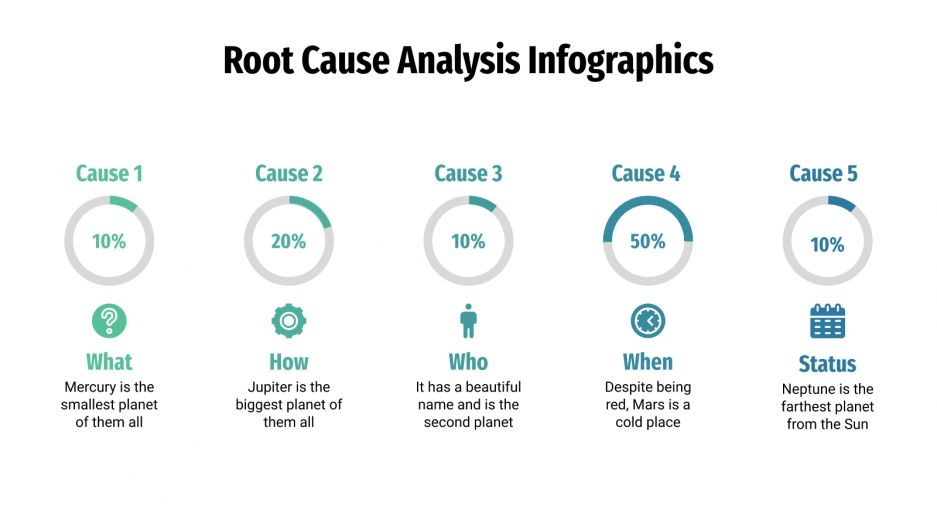 Root Cause Analysis Infographics

Cause 1

10%

What

Mercury is the smallest planet of them all

Cause 2

20%

How

Jupiter is the biggest planet of them all

Cause 3

10%

Who

It has a beautiful name and is the second planet

Cause 4

50%

When

Despite being red, Mars is a cold place

Cause 5

10%

Status

Neptune is the farthest planet from the Sun