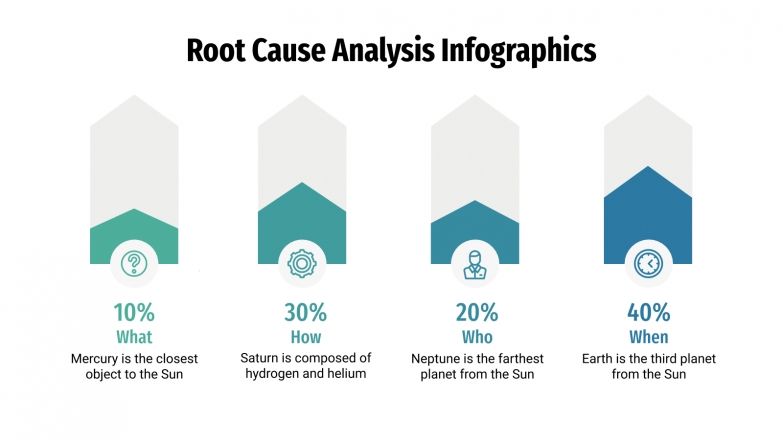 Root Cause Analysis Infographics

10%
What
Mercury is the closest object to the Sun

30%
How
Saturn is composed of hydrogen and helium

20%
Who
Neptune is the farthest planet from the Sun

40%
When
Earth is the third planet from the Sun