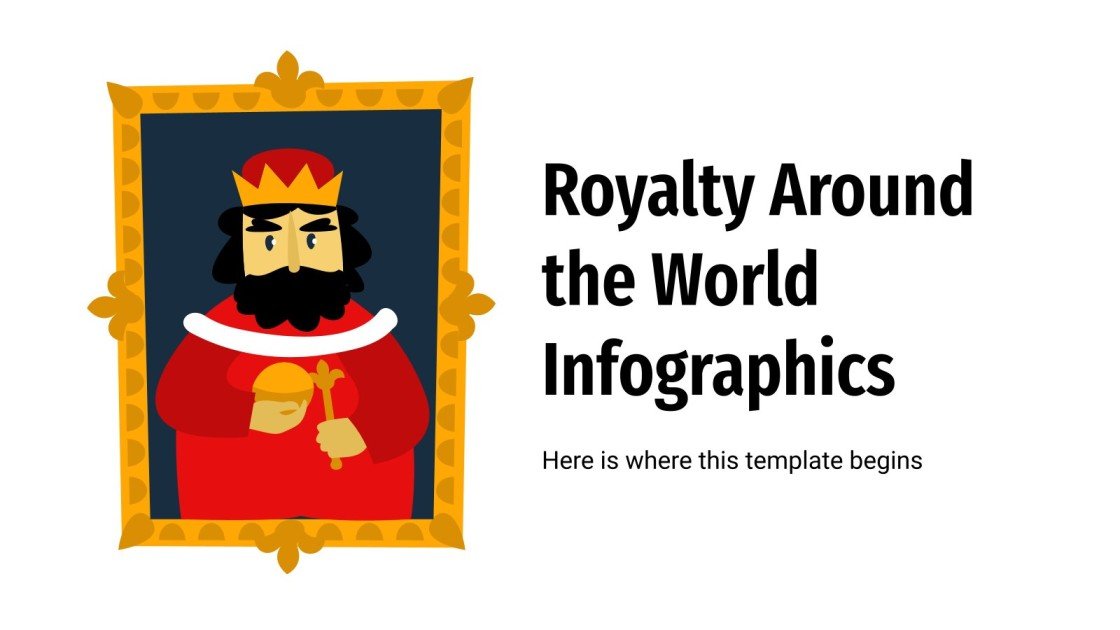 Royalty Around the World Infographics

Here is where this template begins