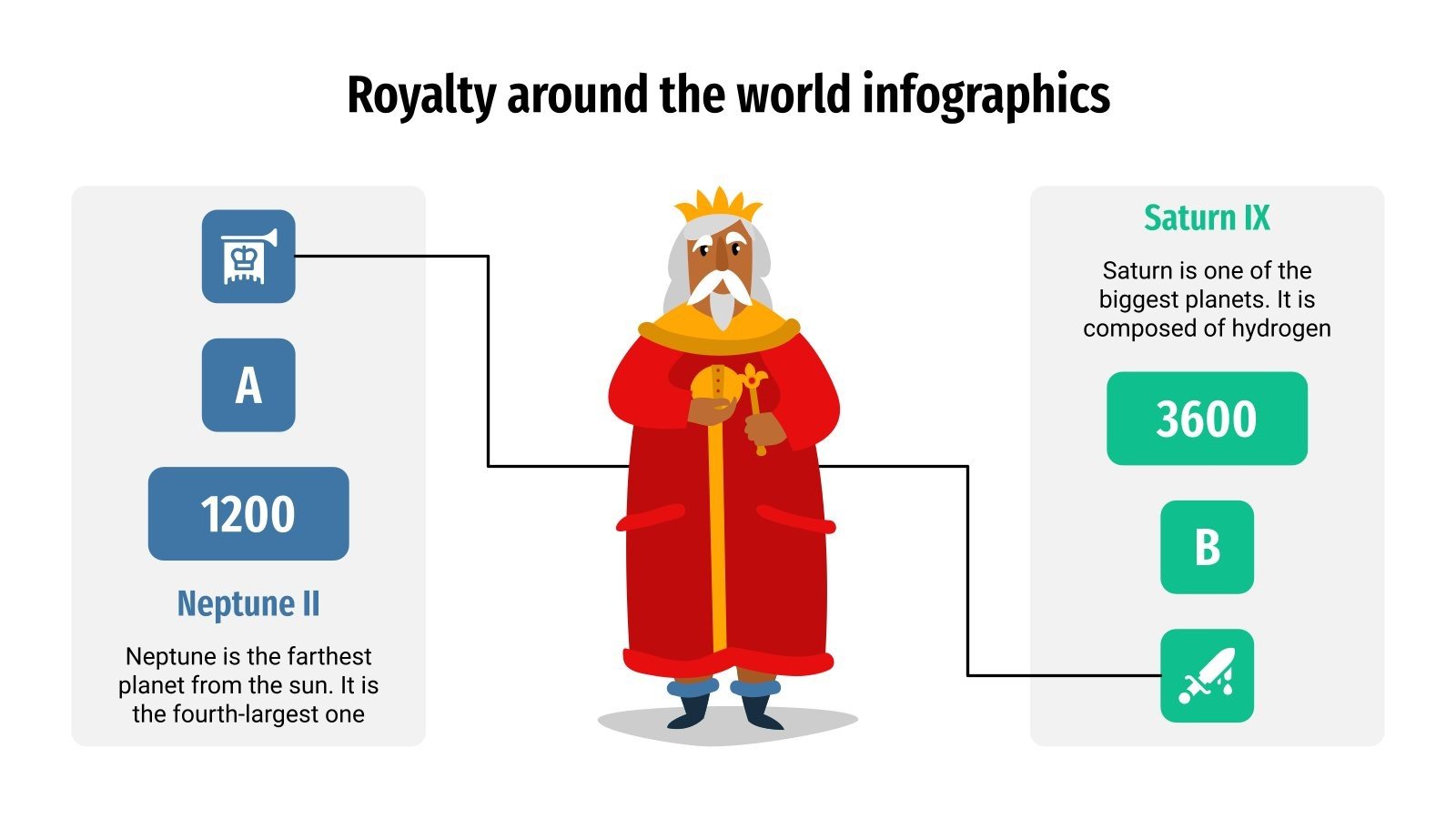 Royalty around the world infographics

A

1200

Neptune II

Neptune is the farthest planet from the sun. It is the fourth-largest one

Saturn IX

Saturn is one of the biggest planets. It is composed of hydrogen

3600

B