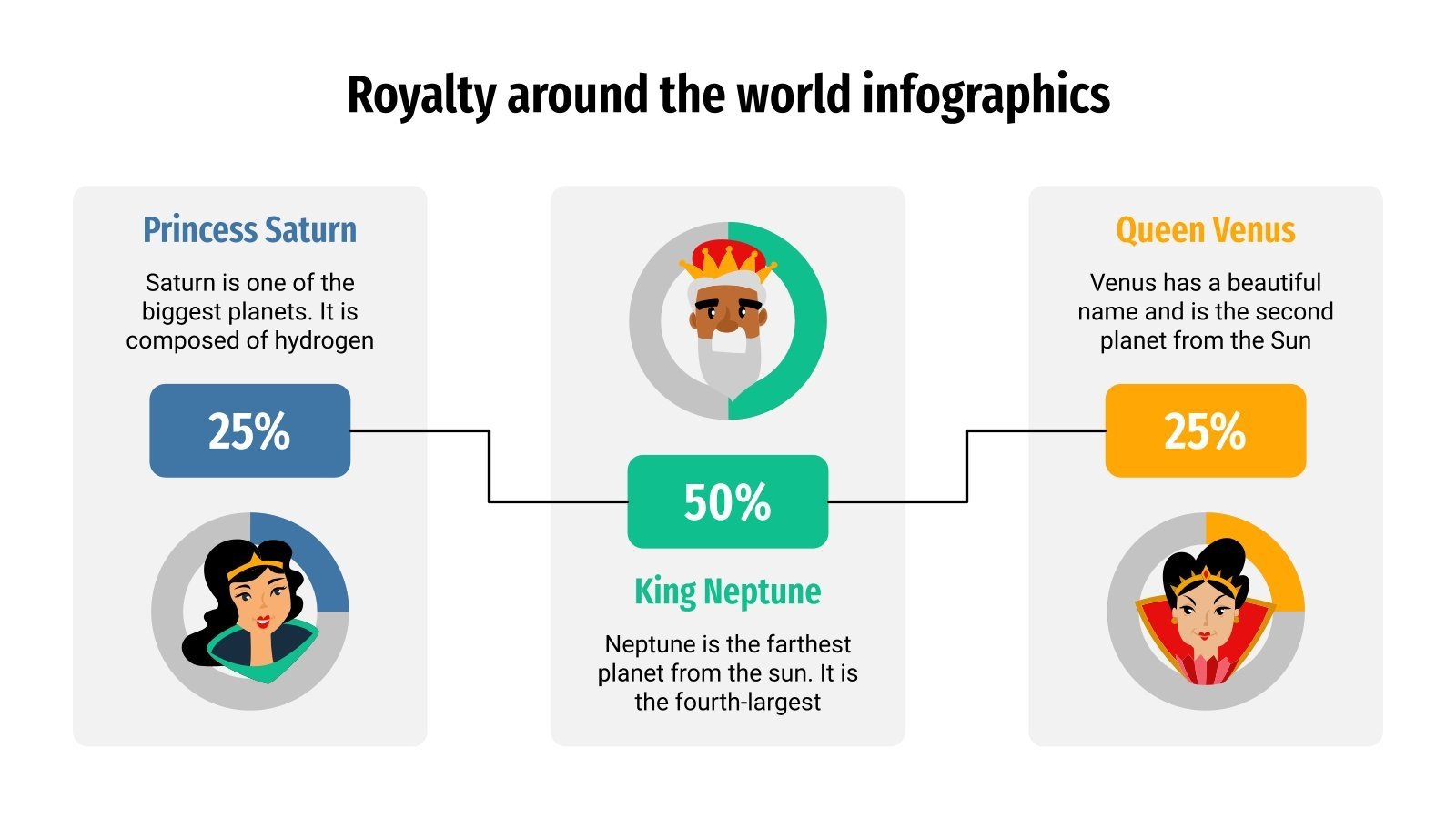 Royalty around the world infographics

Princess Saturn

Saturn is one of the biggest planets. It is composed of hydrogen

25%

50%

King Neptune

Neptune is the farthest planet from the sun. It is the fourth-largest

Queen Venus

Venus has a beautiful name and is the second planet from the Sun

25%