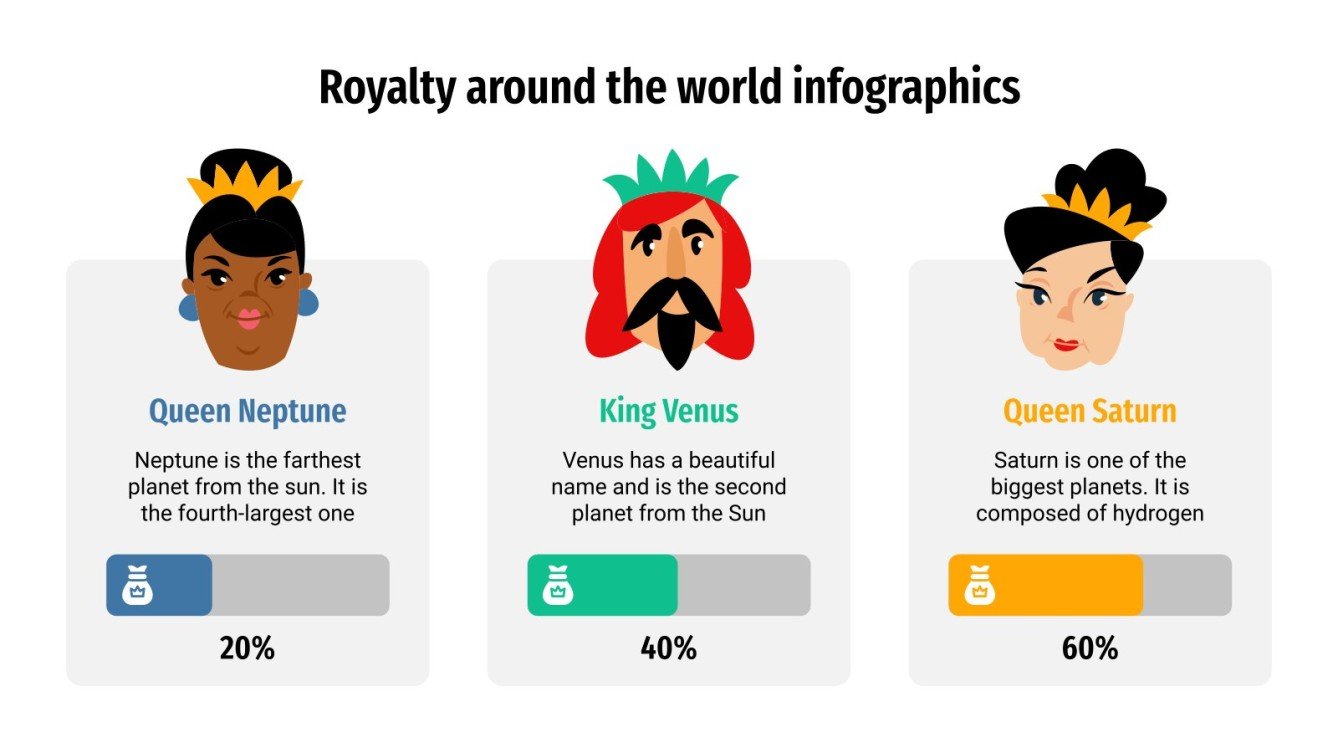 Royalty around the world infographics

Queen Neptune

Neptune is the farthest planet from the sun. It is the fourth-largest one

20%

King Venus

Venus has a beautiful name and is the second planet from the Sun

40%

Queen Saturn

Saturn is one of the biggest planets. It is composed of hydrogen

60%