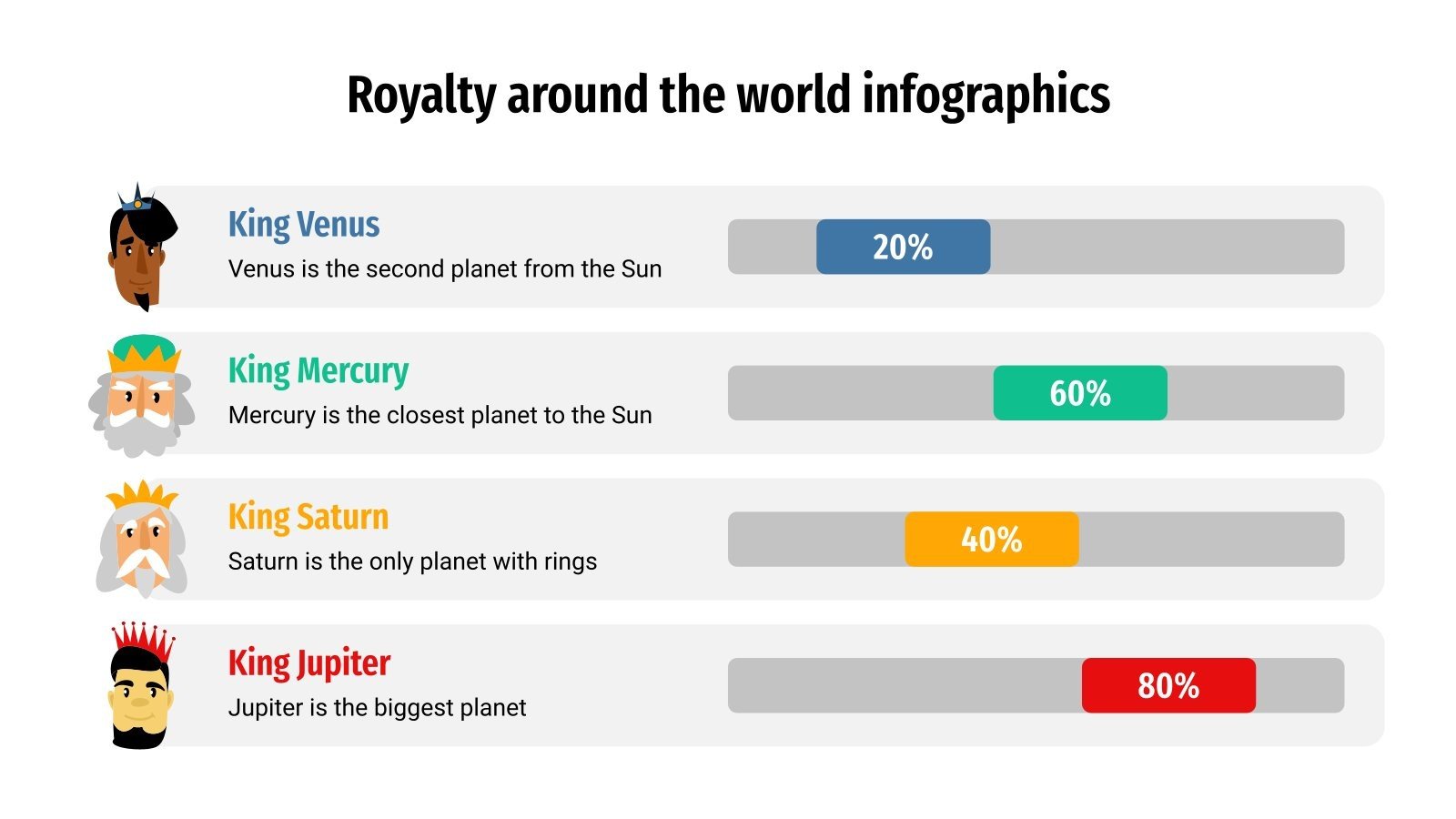 Royalty around the world infographics

King Venus
Venus is the second planet from the Sun
20%

King Mercury
Mercury is the closest planet to the Sun
60%

King Saturn
Saturn is the only planet with rings
40%

King Jupiter
Jupiter is the biggest planet
80%