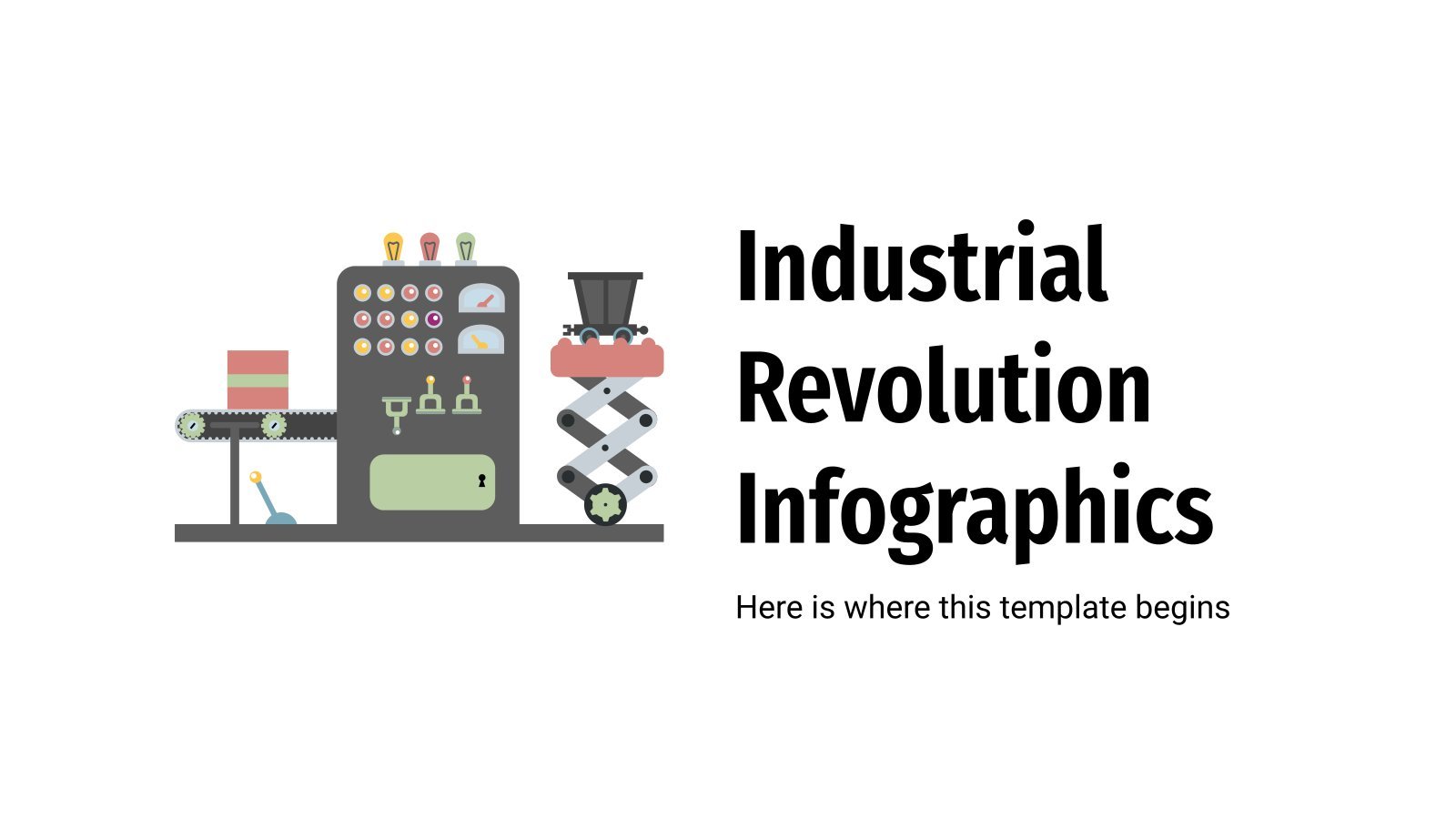 Industrial Revolution Infographics

Here is where this template begins