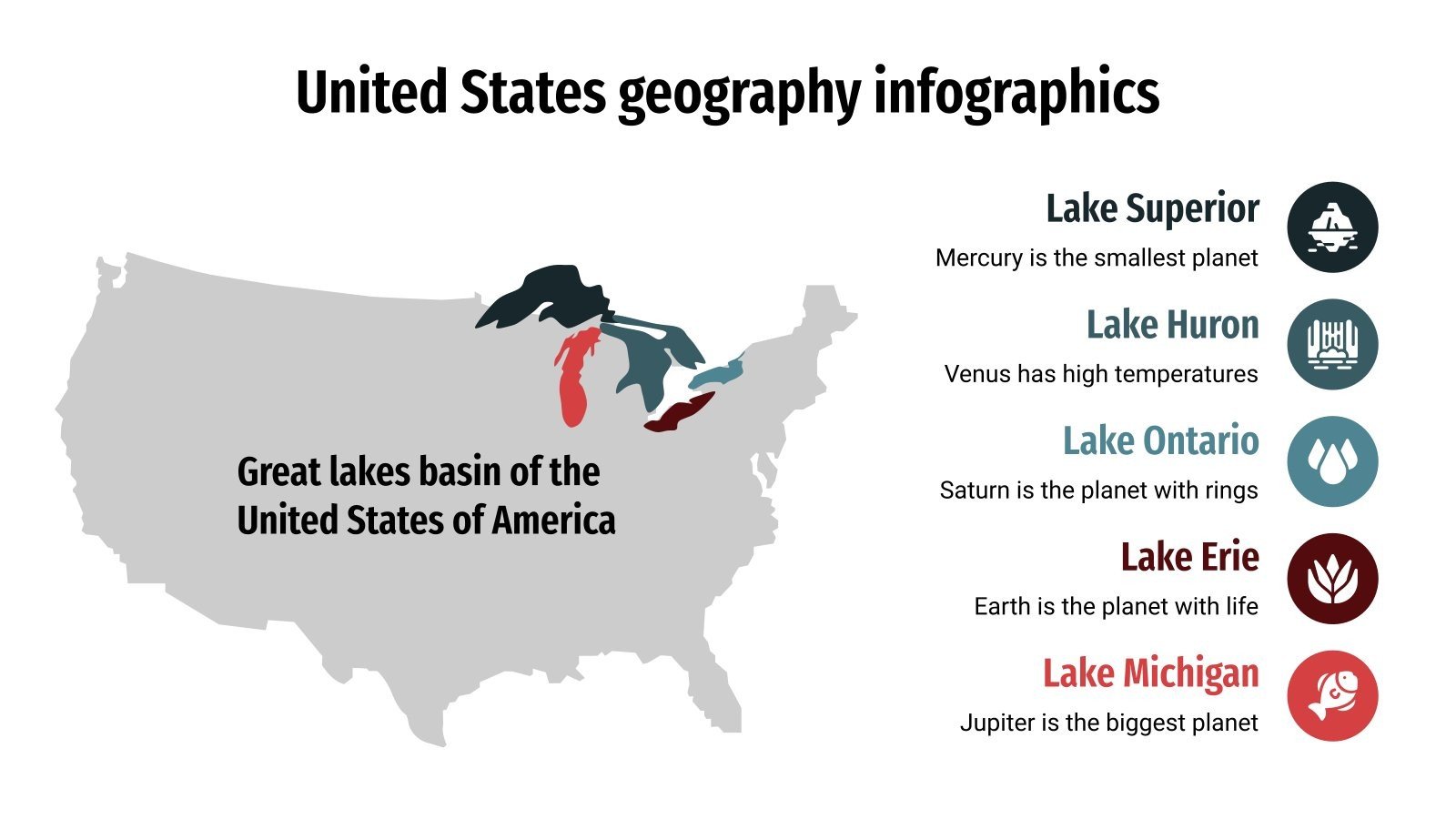 United States geography infographics

Great lakes basin of the United States of America

Lake Superior
Mercury is the smallest planet

Lake Huron
Venus has high temperatures

Lake Ontario
Saturn is the planet with rings

Lake Erie
Earth is the planet with life

Lake Michigan
Jupiter is the biggest planet