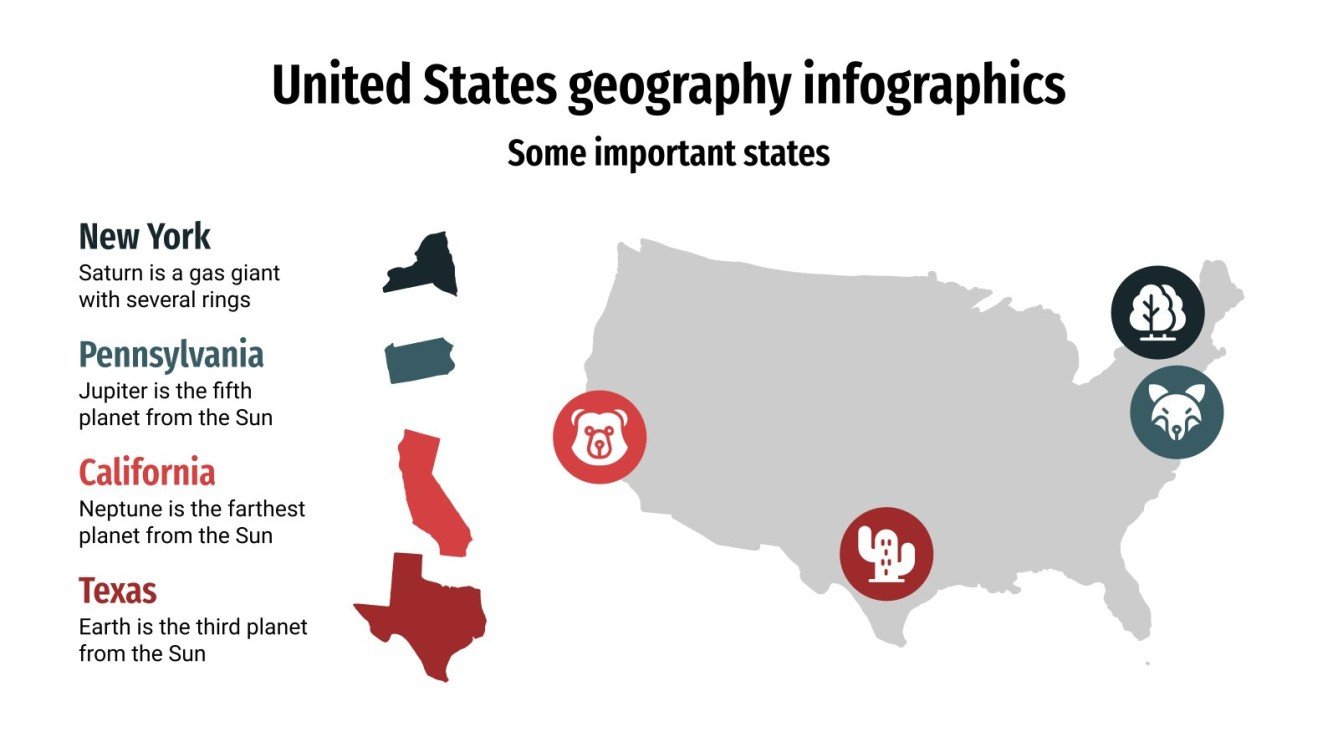 United States geography infographics

Some important states

New York
Saturn is a gas giant with several rings

Pennsylvania
Jupiter is the fifth planet from the Sun

California
Neptune is the farthest planet from the Sun

Texas
Earth is the third planet from the Sun