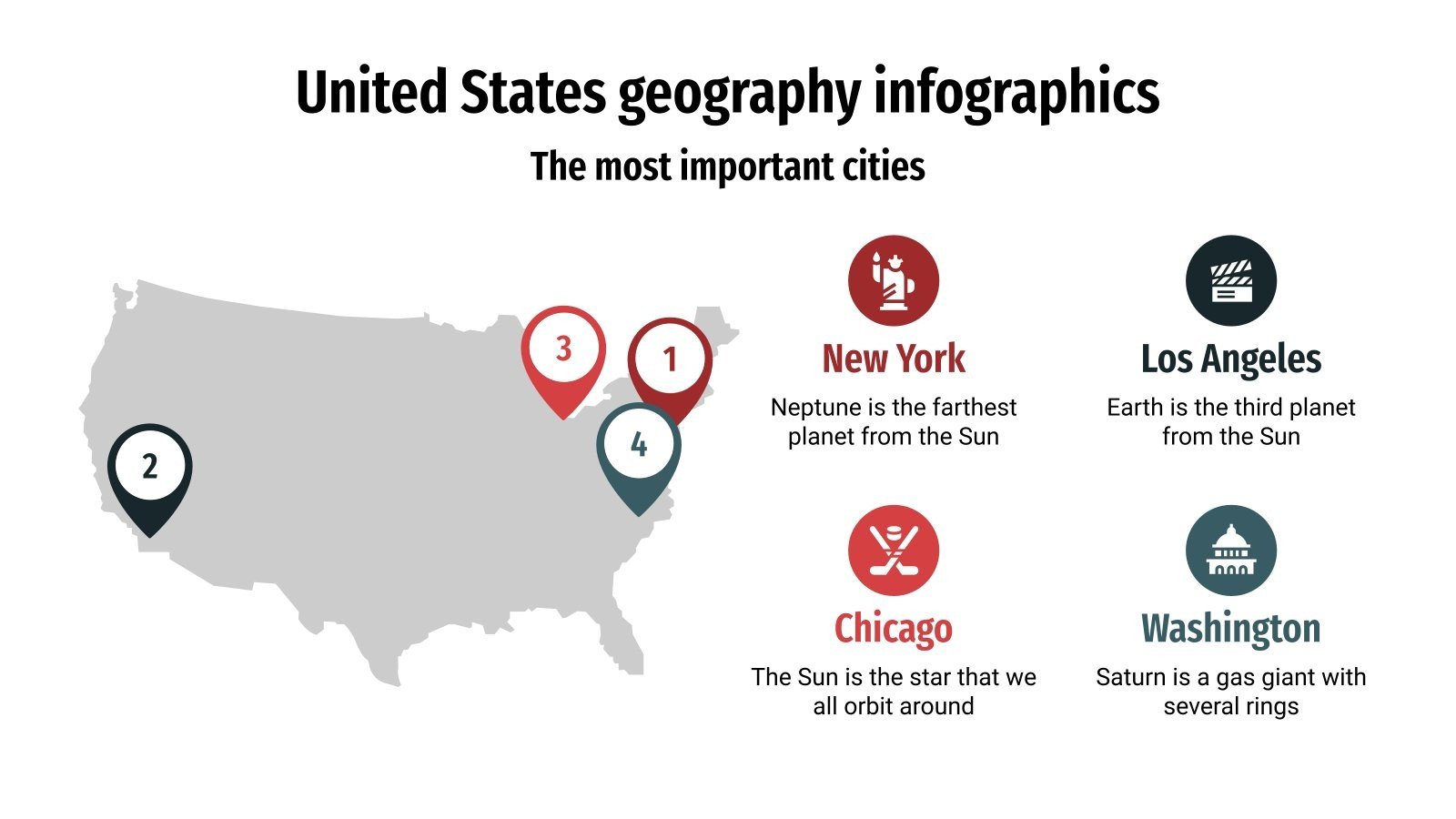 United States geography infographics

The most important cities

3

1

4

2

New York
Neptune is the farthest planet from the Sun

Los Angeles
Earth is the third planet from the Sun

Chicago
The Sun is the star that we all orbit around

Washington
Saturn is a gas giant with several rings