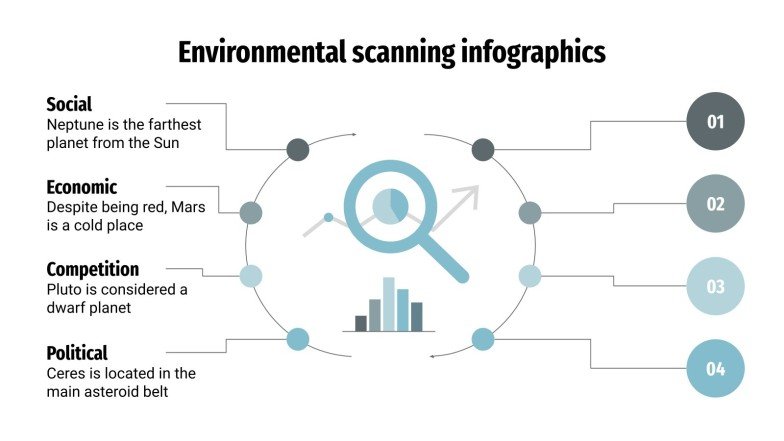 Environmental scanning infographics

Social
Neptune is the farthest planet from the Sun

Economic
Despite being red, Mars is a cold place

Competition
Pluto is considered a dwarf planet

Political
Ceres is located in the main asteroid belt

01

02

03

04