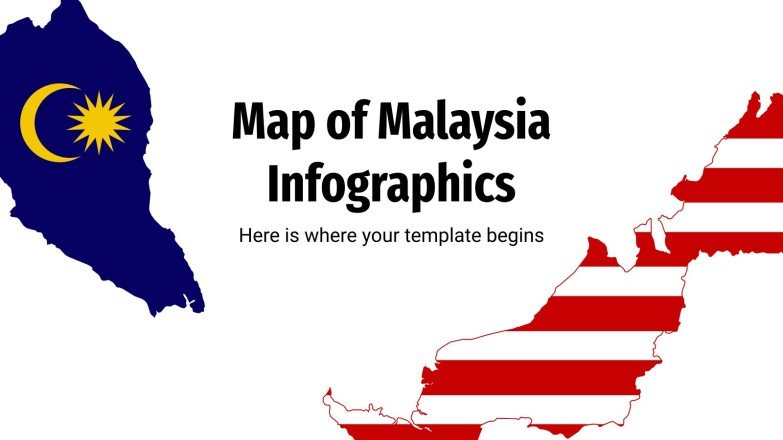 Map of Malaysia Infographics

Here is where your template begins