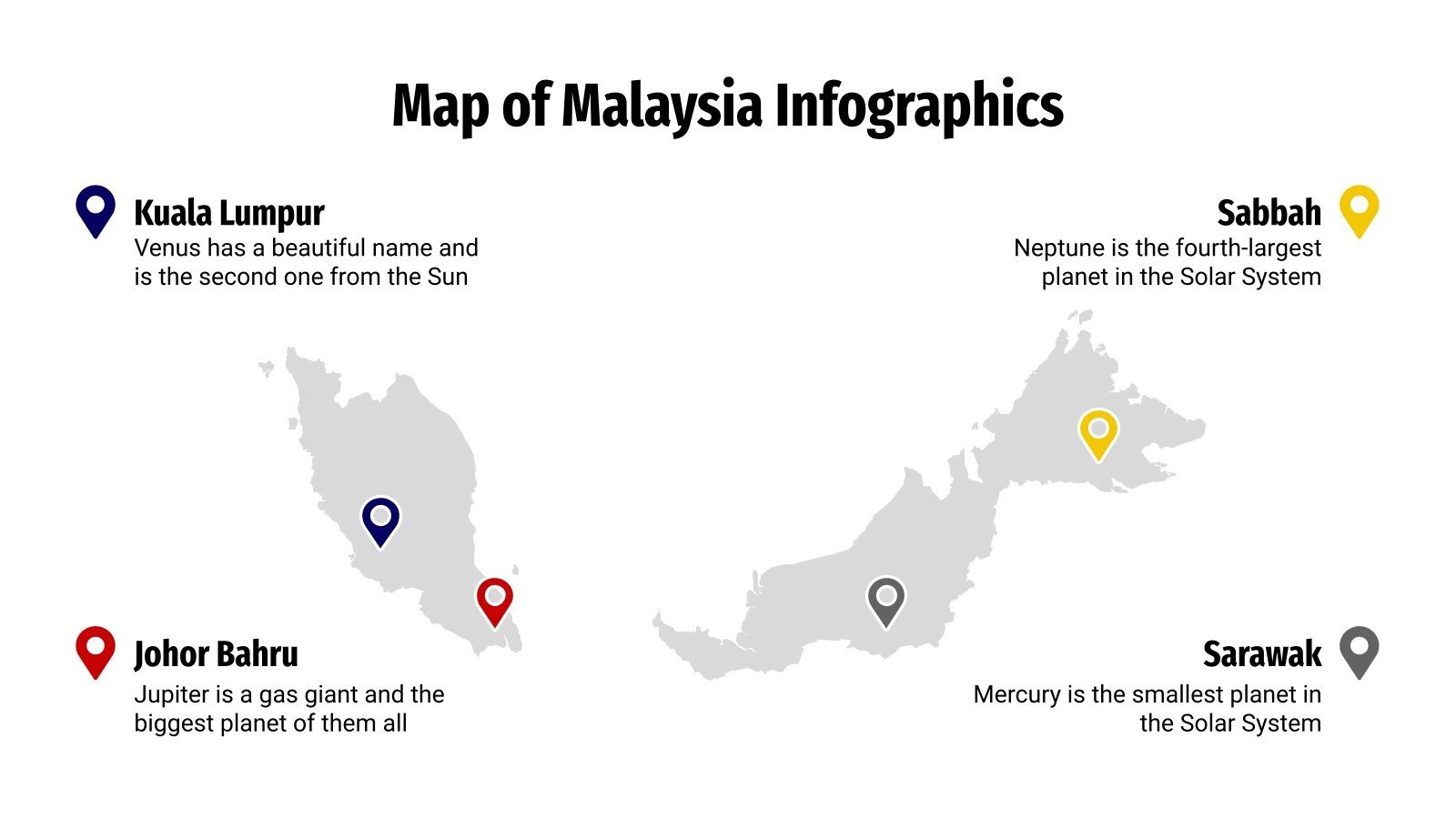 Map of Malaysia Infographics

Kuala Lumpur
Venus has a beautiful name and is the second one from the Sun

Sabbah
Neptune is the fourth-largest planet in the Solar System

Johor Bahru
Jupiter is a gas giant and the biggest planet of them all

Sarawak
Mercury is the smallest planet in the Solar System