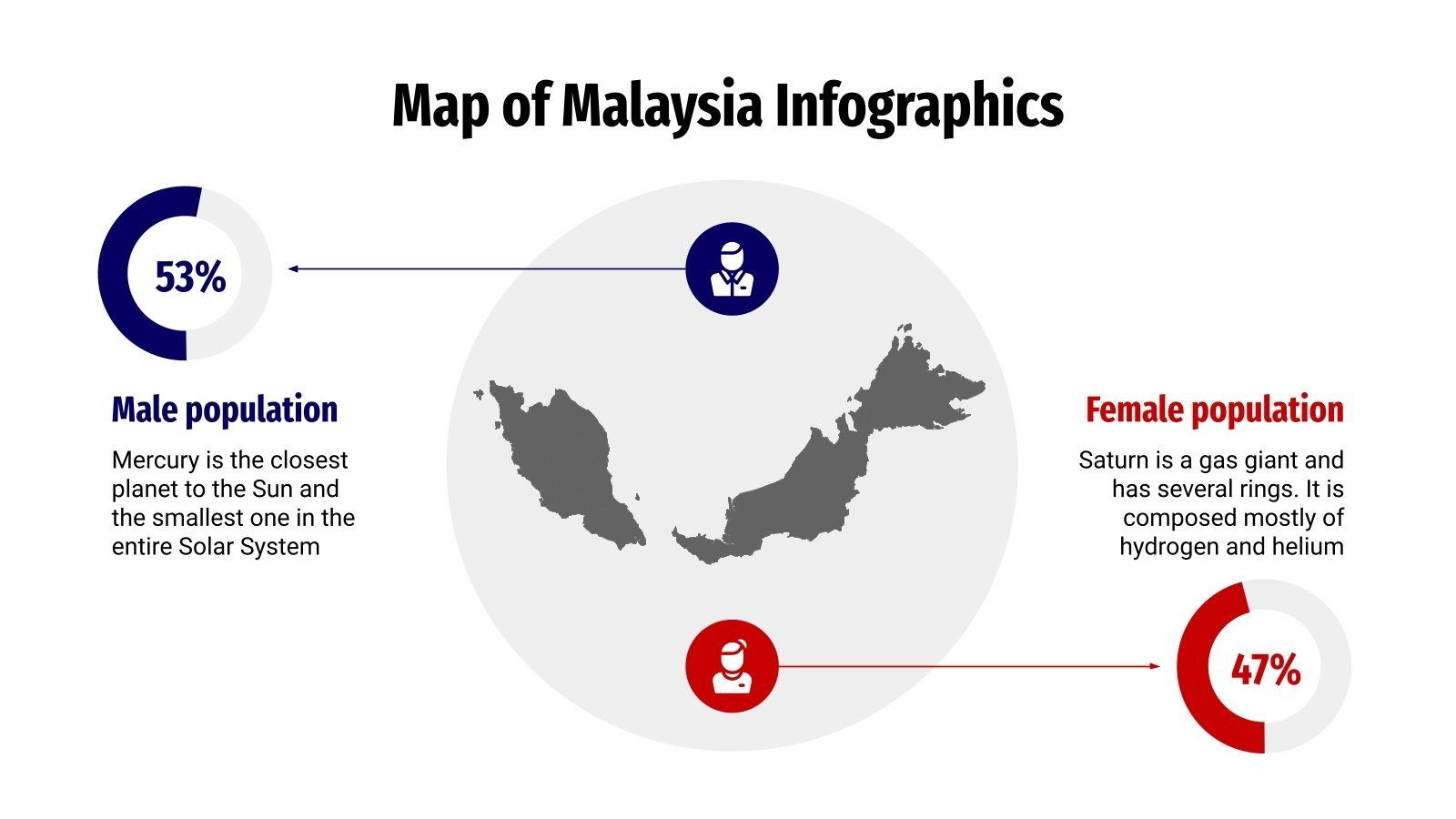 Map of Malaysia Infographics

53%

Male population

Mercury is the closest planet to the Sun and the smallest one in the entire Solar System

Female population

Saturn is a gas giant and has several rings. It is composed mostly of hydrogen and helium

47%