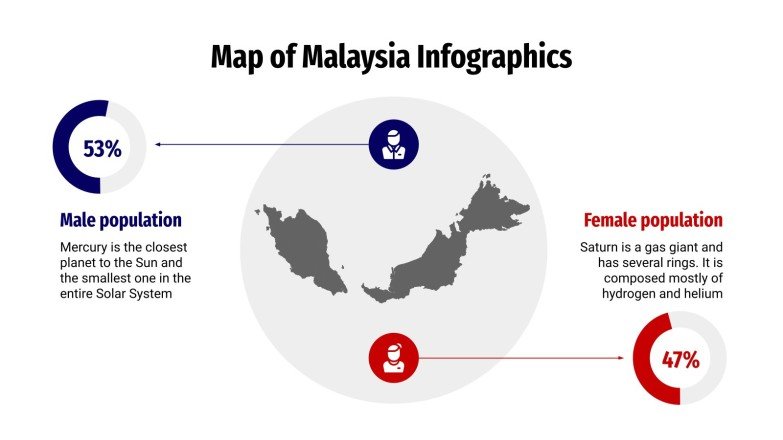 Map of Malaysia Infographics

53%

Male population

Mercury is the closest planet to the Sun and the smallest one in the entire Solar System

Female population

Saturn is a gas giant and has several rings. It is composed mostly of hydrogen and helium

47%