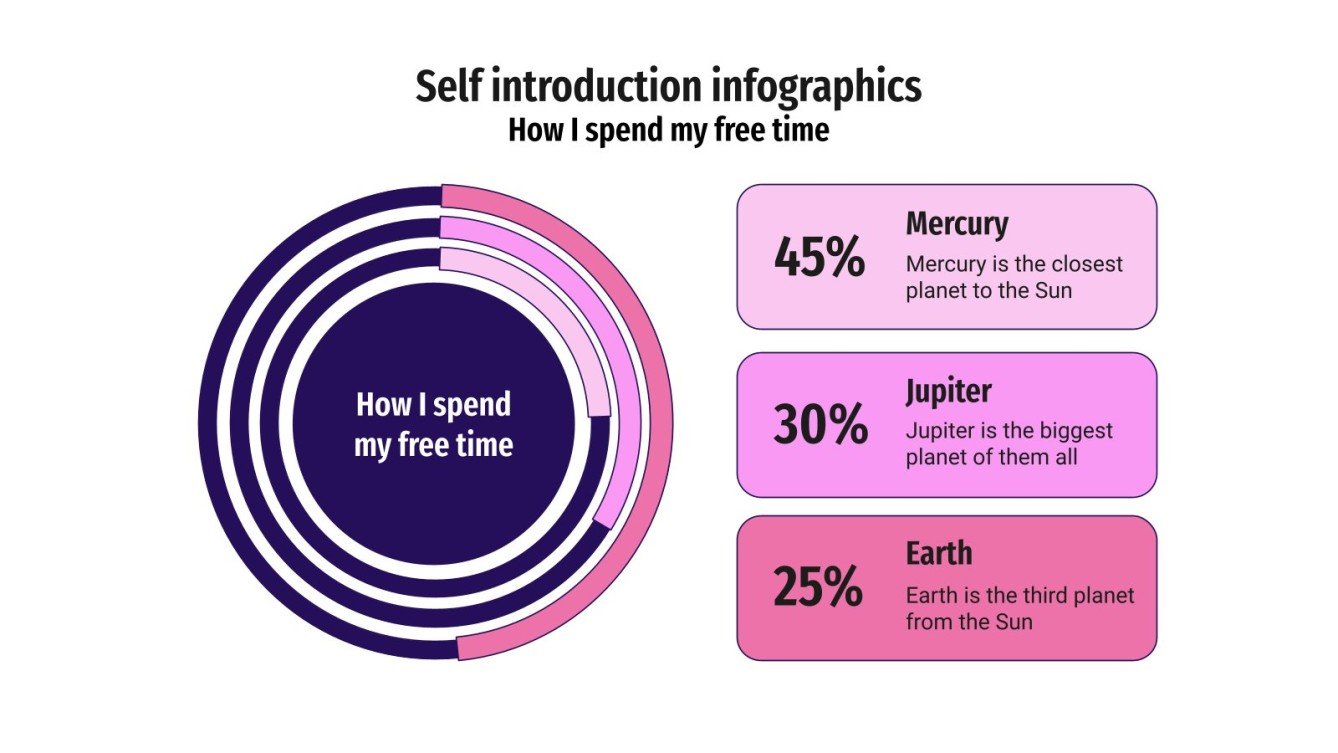 Self introduction infographics
How I spend my free time

How I spend my free time

45%
Mercury
Mercury is the closest planet to the Sun

30%
Jupiter
Jupiter is the biggest planet of them all

25%
Earth
Earth is the third planet from the Sun