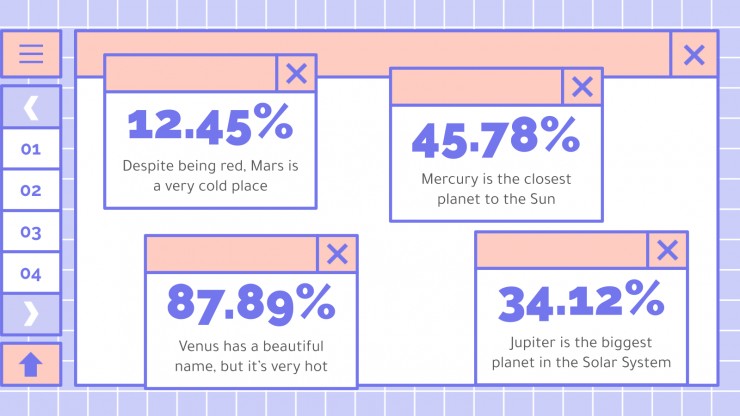 01

02

03

04

12.45%

Despite being red, Mars is a very cold place

45.78%

Mercury is the closest planet to the Sun

87.89%

Venus has a beautiful name, but it's very hot

34.12%

Jupiter is the biggest planet in the Solar System