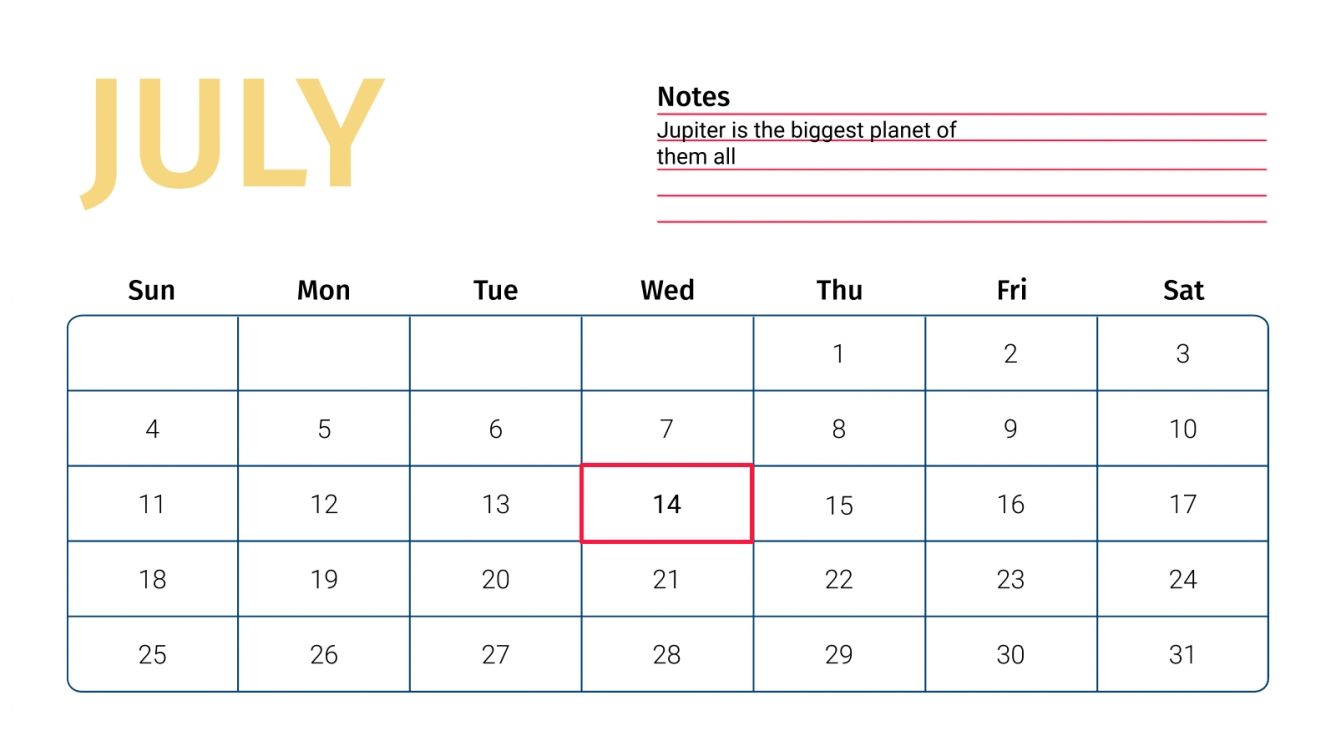 JULY

Notes
Jupiter is the biggest planet of them all

| Sun | Mon | Tue | Wed | Thu | Fri | Sat |
|---|---|---|---|---|---|---|
| | | | | 1 | 2 | 3 |
| 4 | 5 | 6 | 7 | 8 | 9 | 10 |
| 11 | 12 | 13 | 14 | 15 | 16 | 17 |
| 18 | 19 | 20 | 21 | 22 | 23 | 24 |
| 25 | 26 | 27 | 28 | 29 | 30 | 31 |