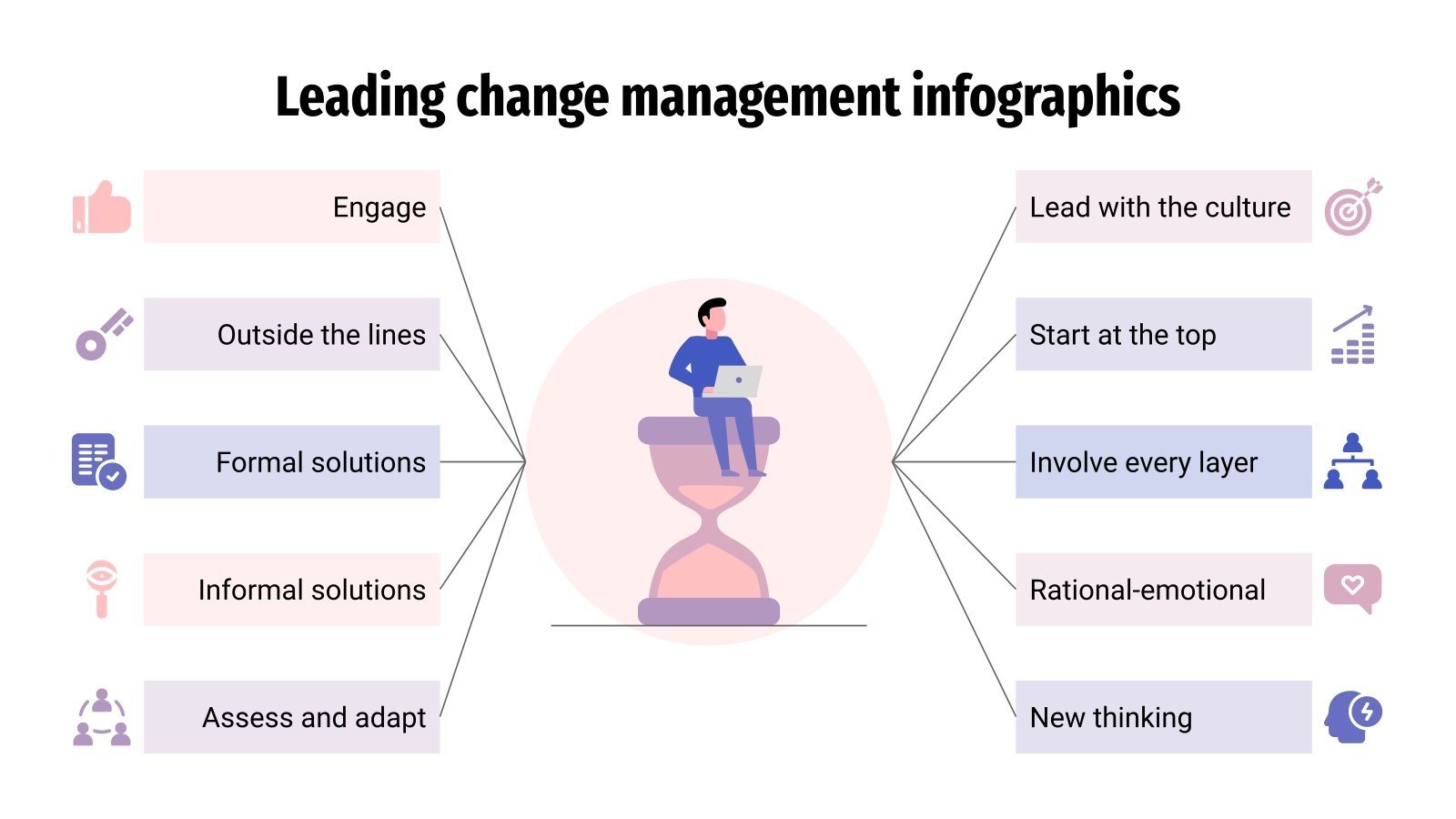 Leading change management infographics

Engage

Outside the lines

Formal solutions

Informal solutions

Assess and adapt

Lead with the culture

Start at the top

Involve every layer

Rational-emotional

New thinking