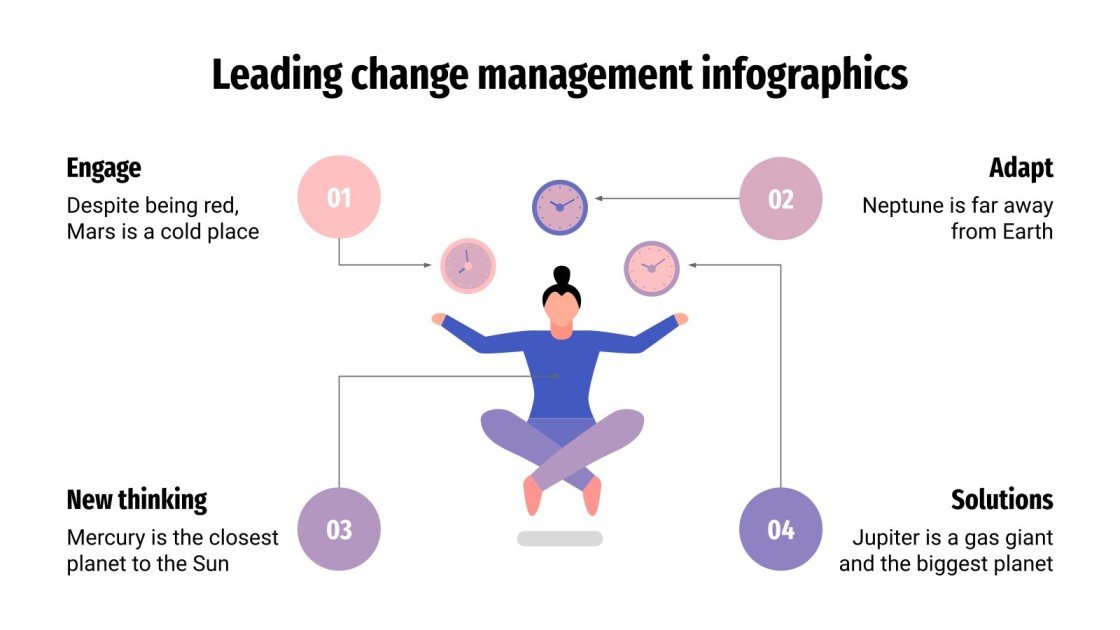 Leading change management infographics

Engage
Despite being red, Mars is a cold place

01

02

Adapt
Neptune is far away from Earth

New thinking
Mercury is the closest planet to the Sun

03

04

Solutions
Jupiter is a gas giant and the biggest planet