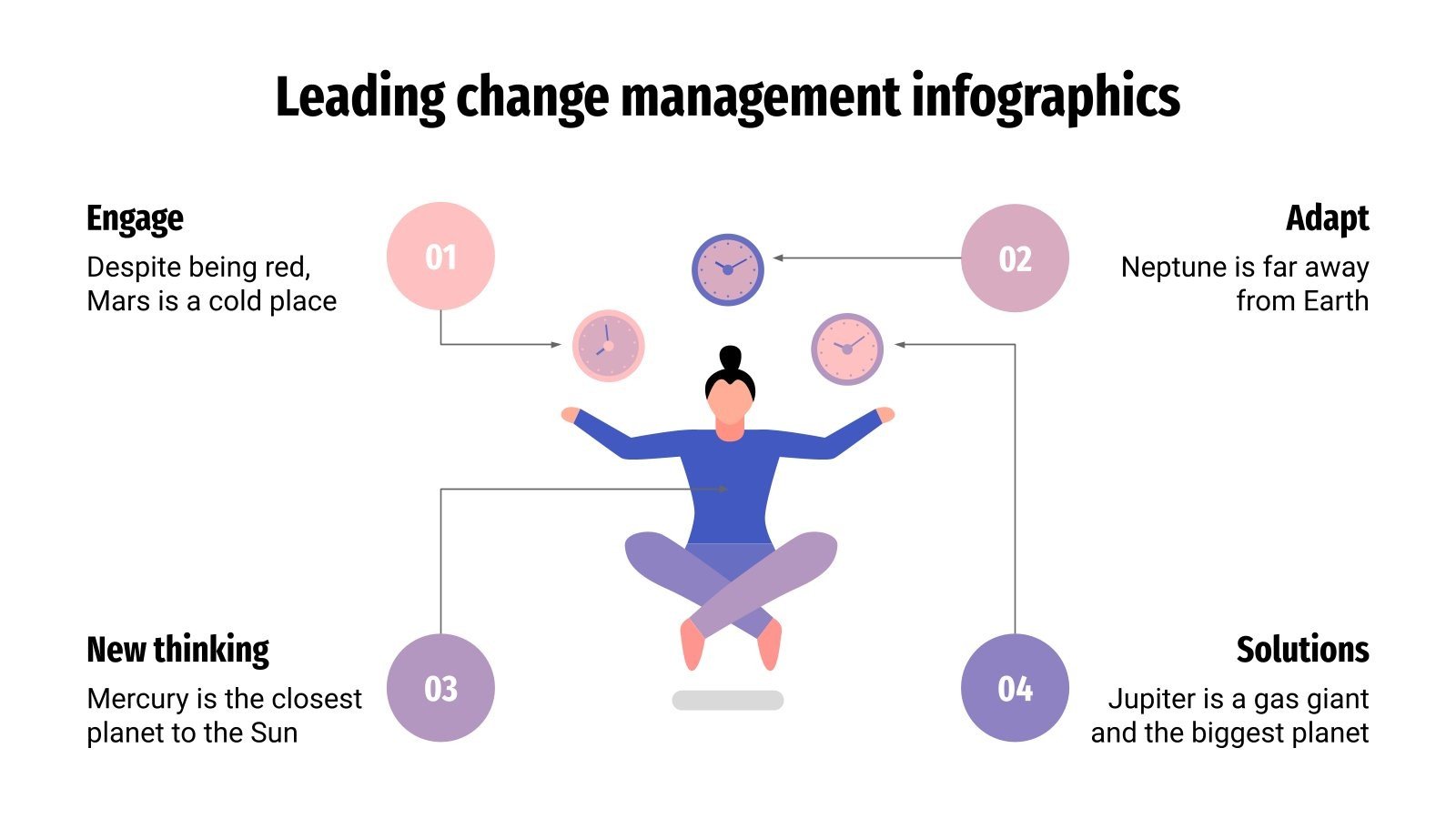 Leading change management infographics

Engage
Despite being red, Mars is a cold place

01

02

Adapt
Neptune is far away from Earth

New thinking
Mercury is the closest planet to the Sun

03

04

Solutions
Jupiter is a gas giant and the biggest planet