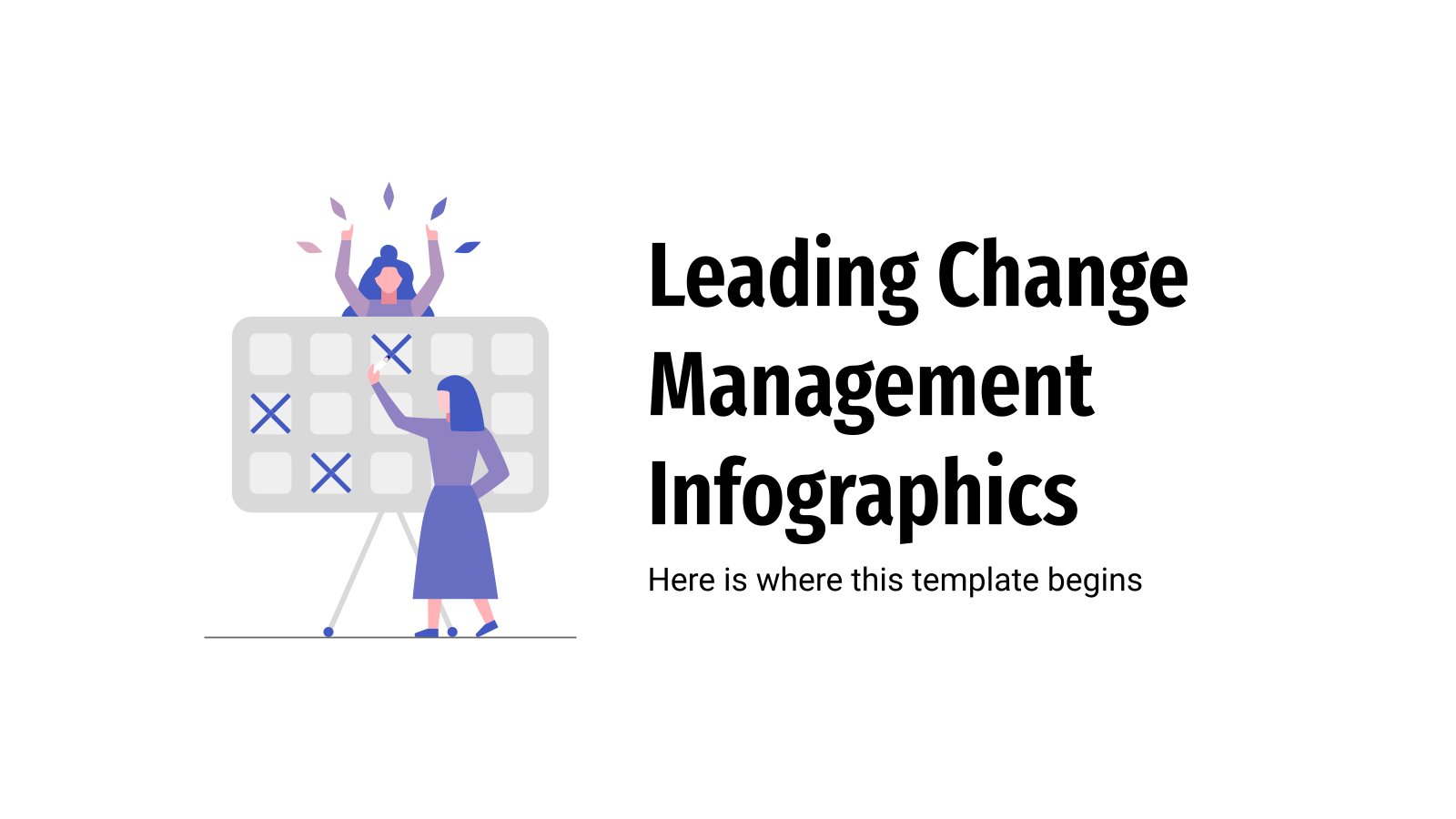 Leading Change Management Infographics

Here is where this template begins