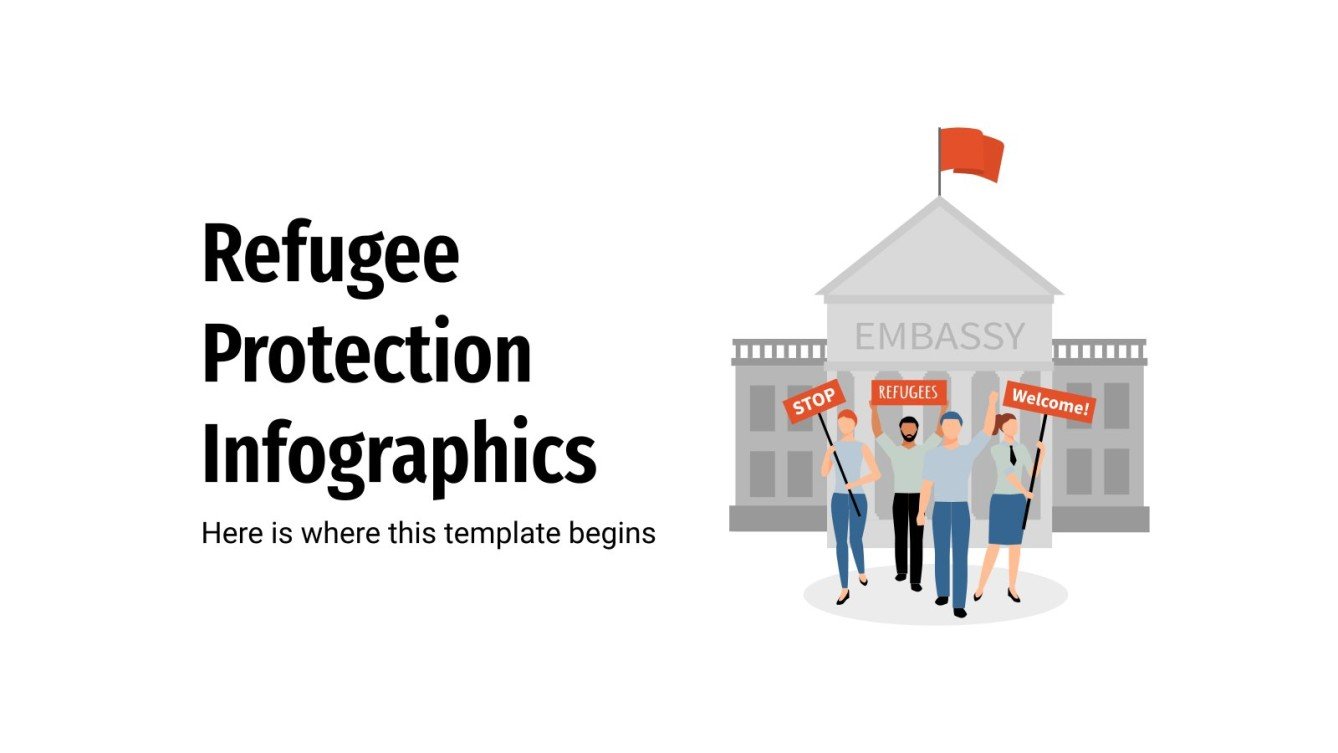 Refugee Protection Infographics

Here is where this template begins

EMBASSY

STOP

REFUGEES

Welcome!