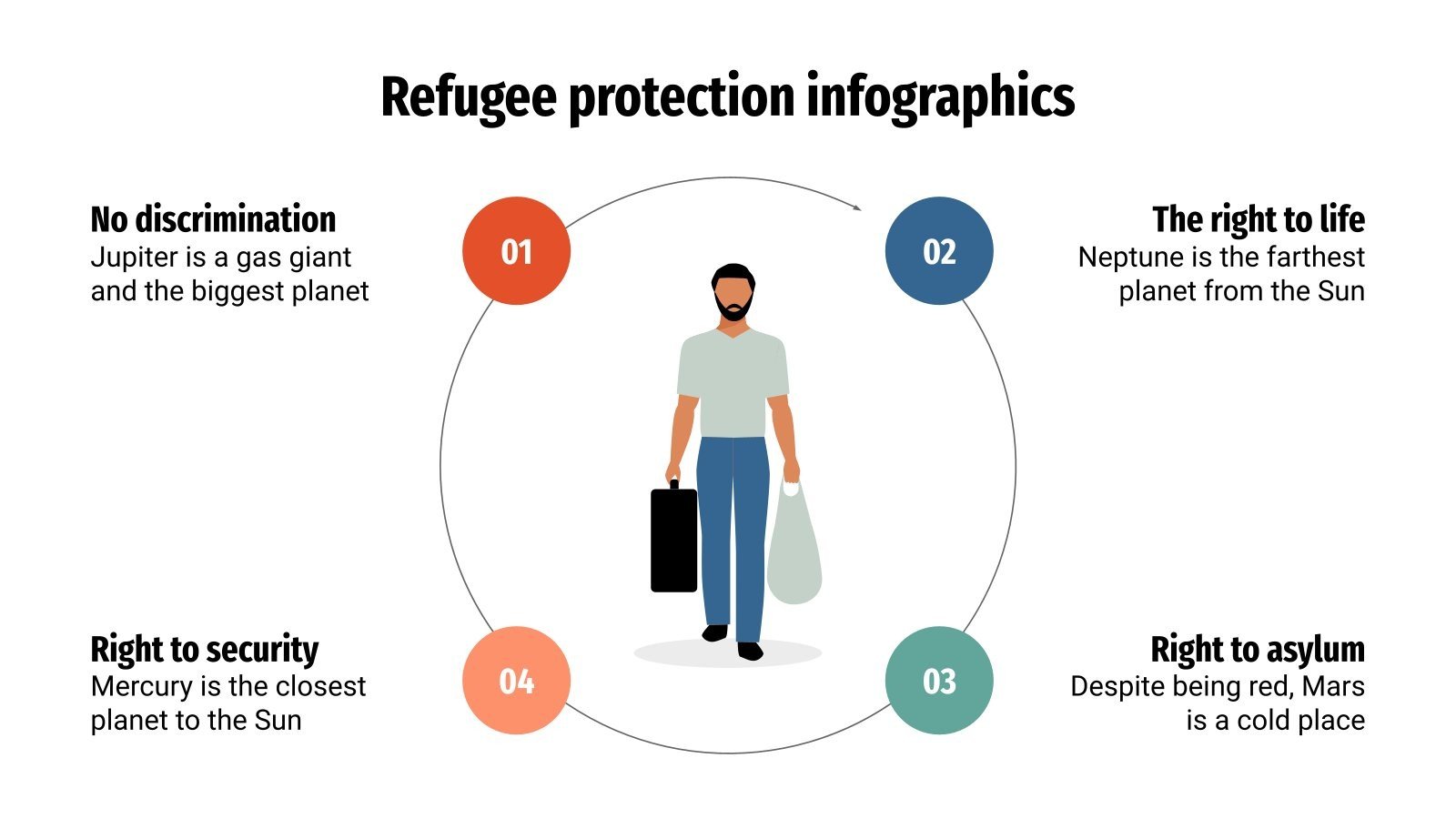 Refugee protection infographics

No discrimination
Jupiter is a gas giant and the biggest planet

01

02

The right to life
Neptune is the farthest planet from the Sun

Right to security
Mercury is the closest planet to the Sun

04

03

Right to asylum
Despite being red, Mars is a cold place