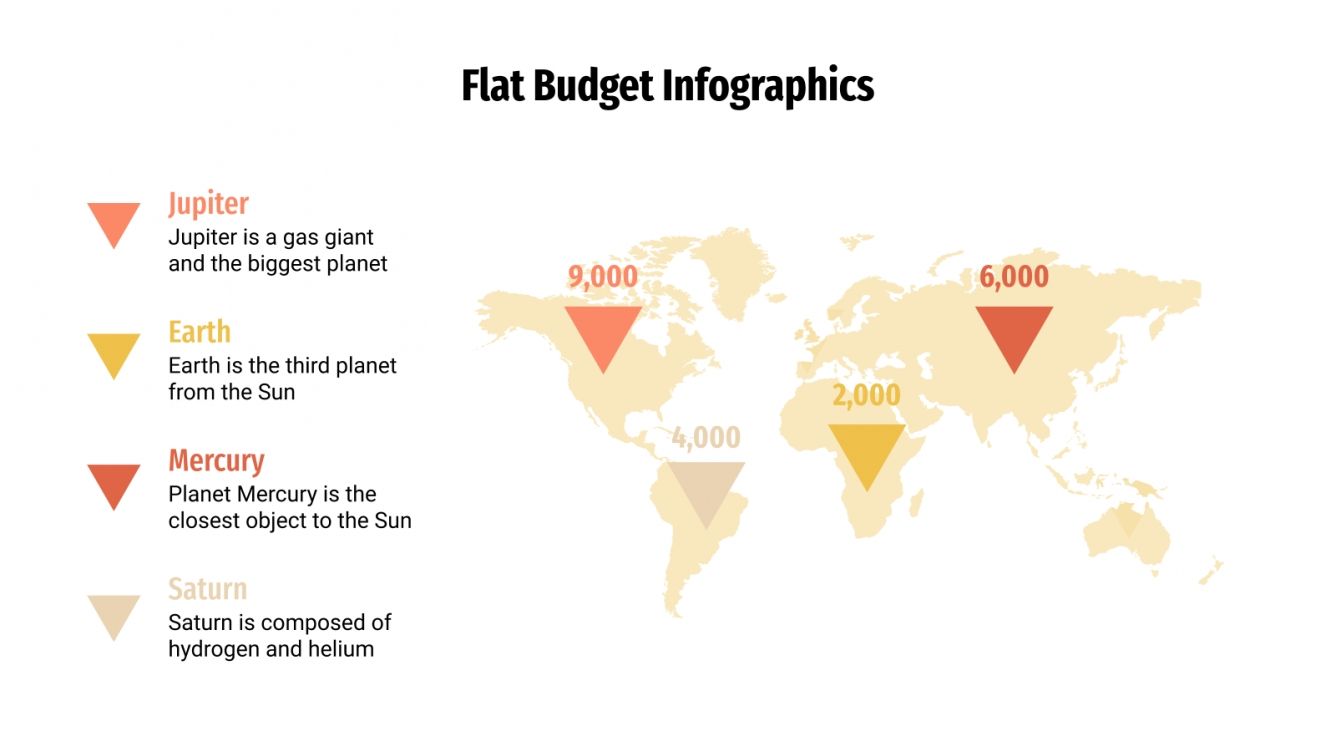 Flat Budget Infographics

Jupiter
Jupiter is a gas giant and the biggest planet

Earth
Earth is the third planet from the Sun

Mercury
Planet Mercury is the closest object to the Sun

Saturn
Saturn is composed of hydrogen and helium

9,000

6,000

2,000

4,000