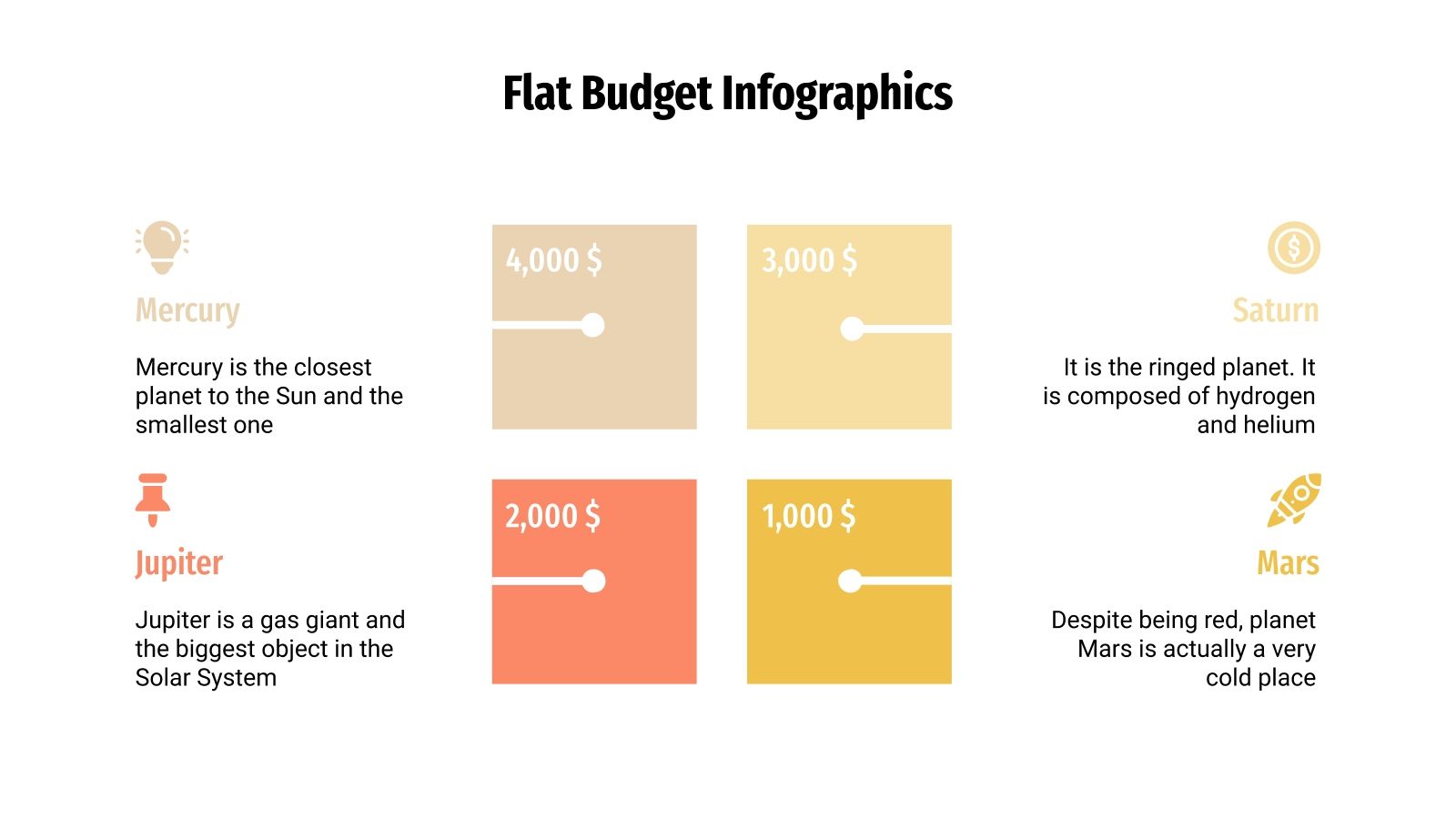 Flat Budget Infographics

Mercury

Mercury is the closest planet to the Sun and the smallest one

4,000 $

3,000 $

Saturn

It is the ringed planet. It is composed of hydrogen and helium

Jupiter

Jupiter is a gas giant and the biggest object in the Solar System

2,000 $

1,000 $

Mars

Despite being red, planet Mars is actually a very cold place