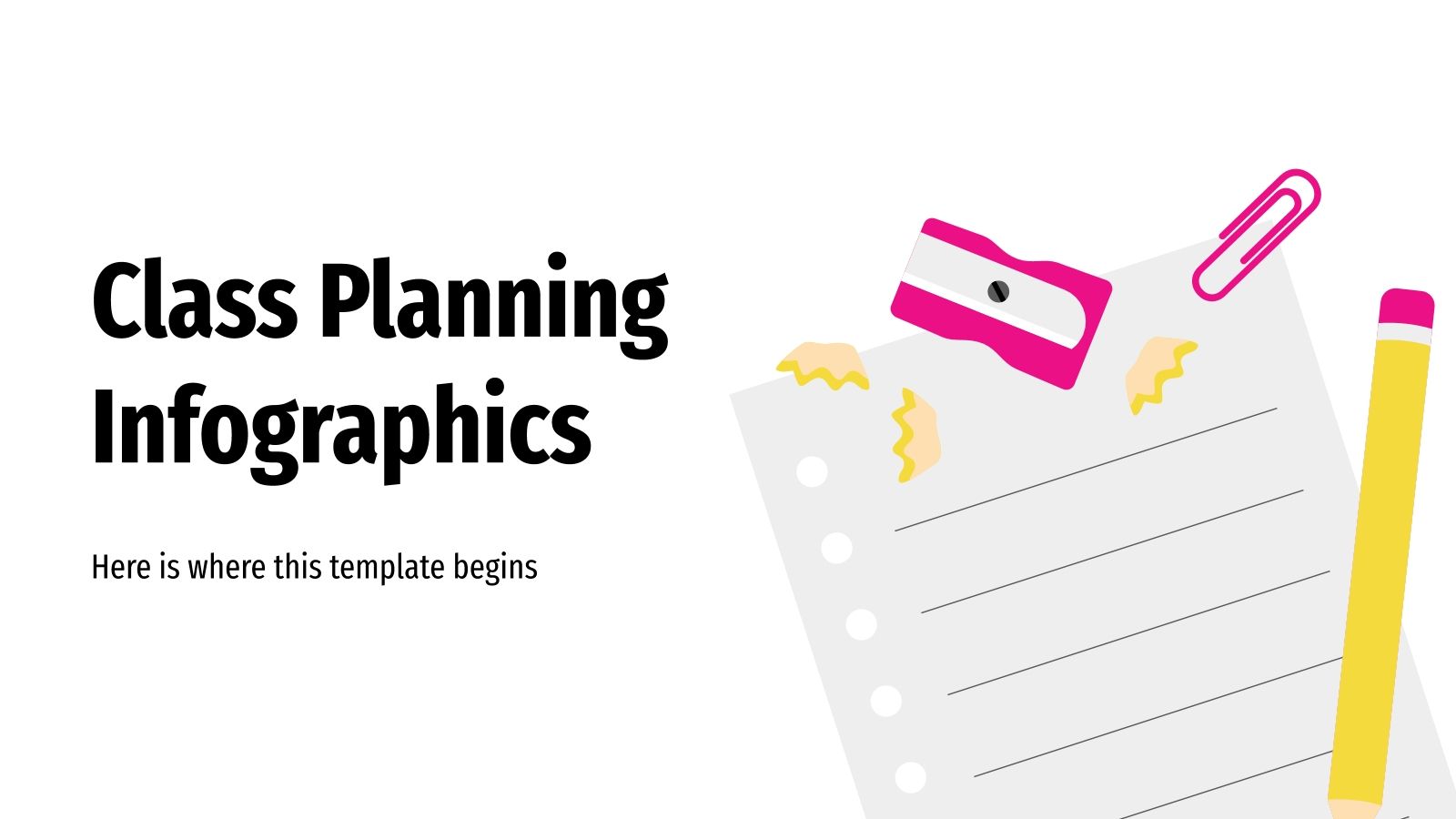 Class Planning Infographics

Here is where this template begins