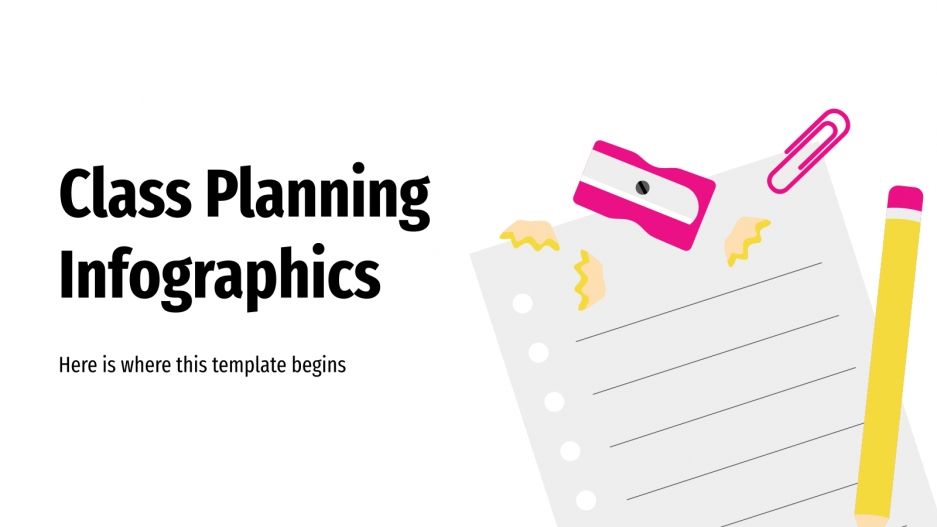 Class Planning Infographics

Here is where this template begins