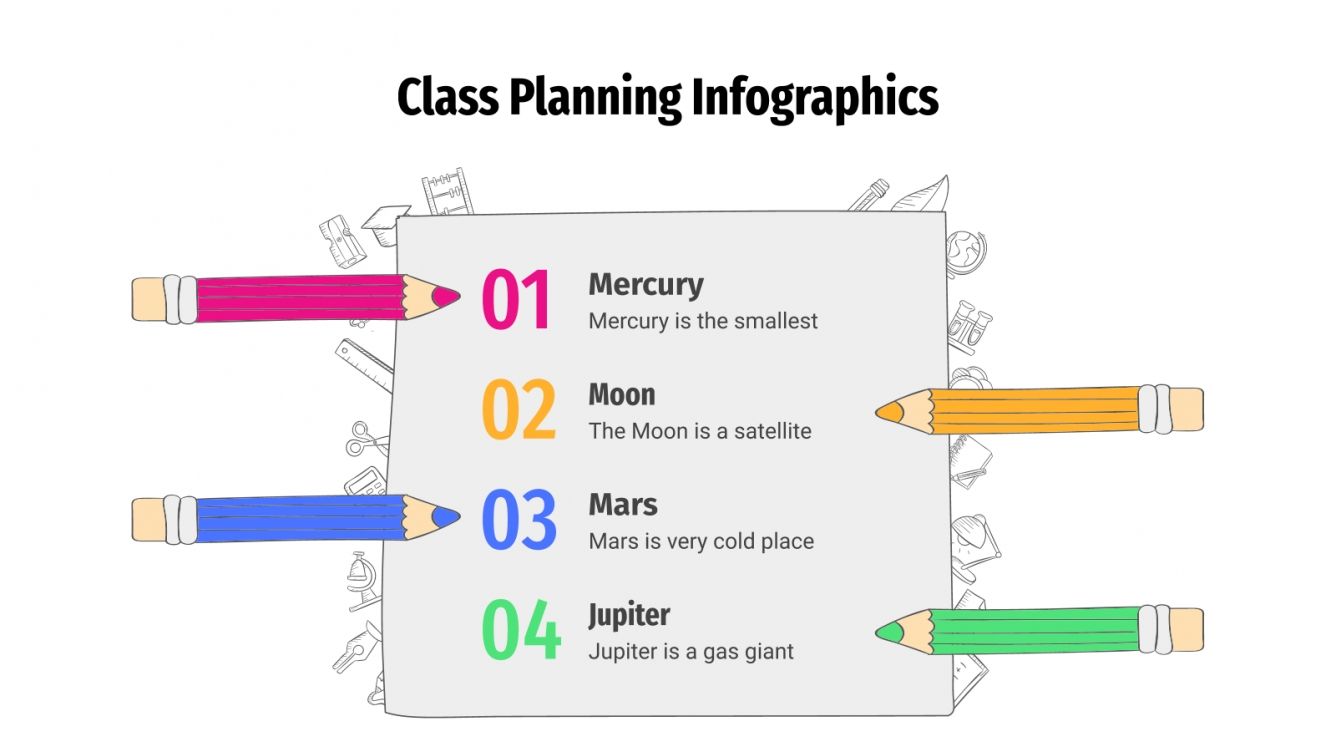 Class Planning Infographics

01
Mercury
Mercury is the smallest

02
Moon
The Moon is a satellite

03
Mars
Mars is very cold place

04
Jupiter
Jupiter is a gas giant