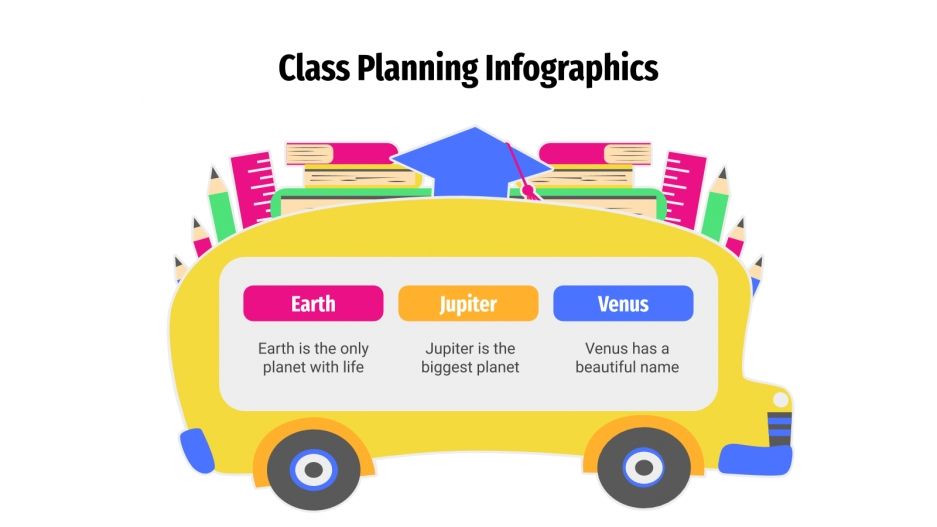 Class Planning Infographics

Earth

Earth is the only planet with life

Jupiter

Jupiter is the biggest planet

Venus

Venus has a beautiful name