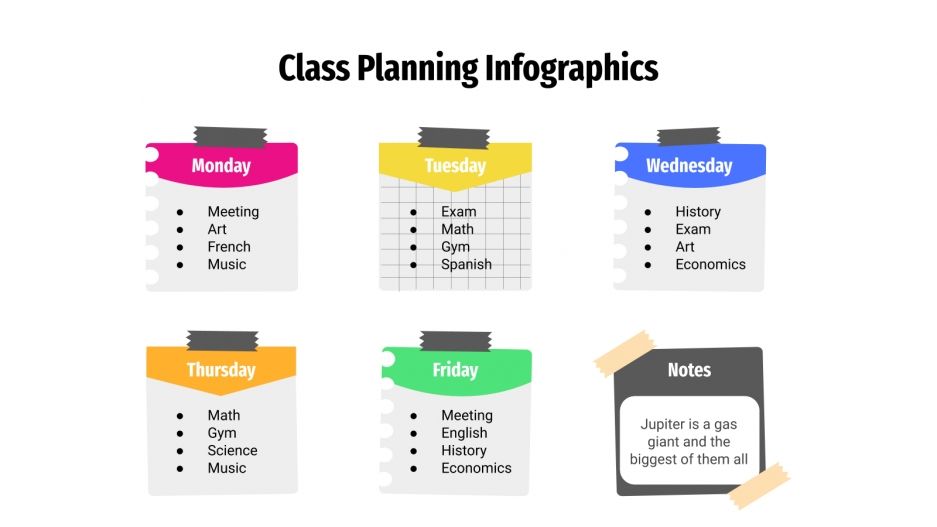 Class Planning Infographics

Monday
- Meeting
- Art
- French
- Music

Tuesday
- Exam
- Math
- Gym
- Spanish

Wednesday
- History
- Exam
- Art
- Economics

Thursday
- Math
- Gym
- Science
- Music

Friday
- Meeting
- English
- History
- Economics

Notes
Jupiter is a gas giant and the biggest of them all