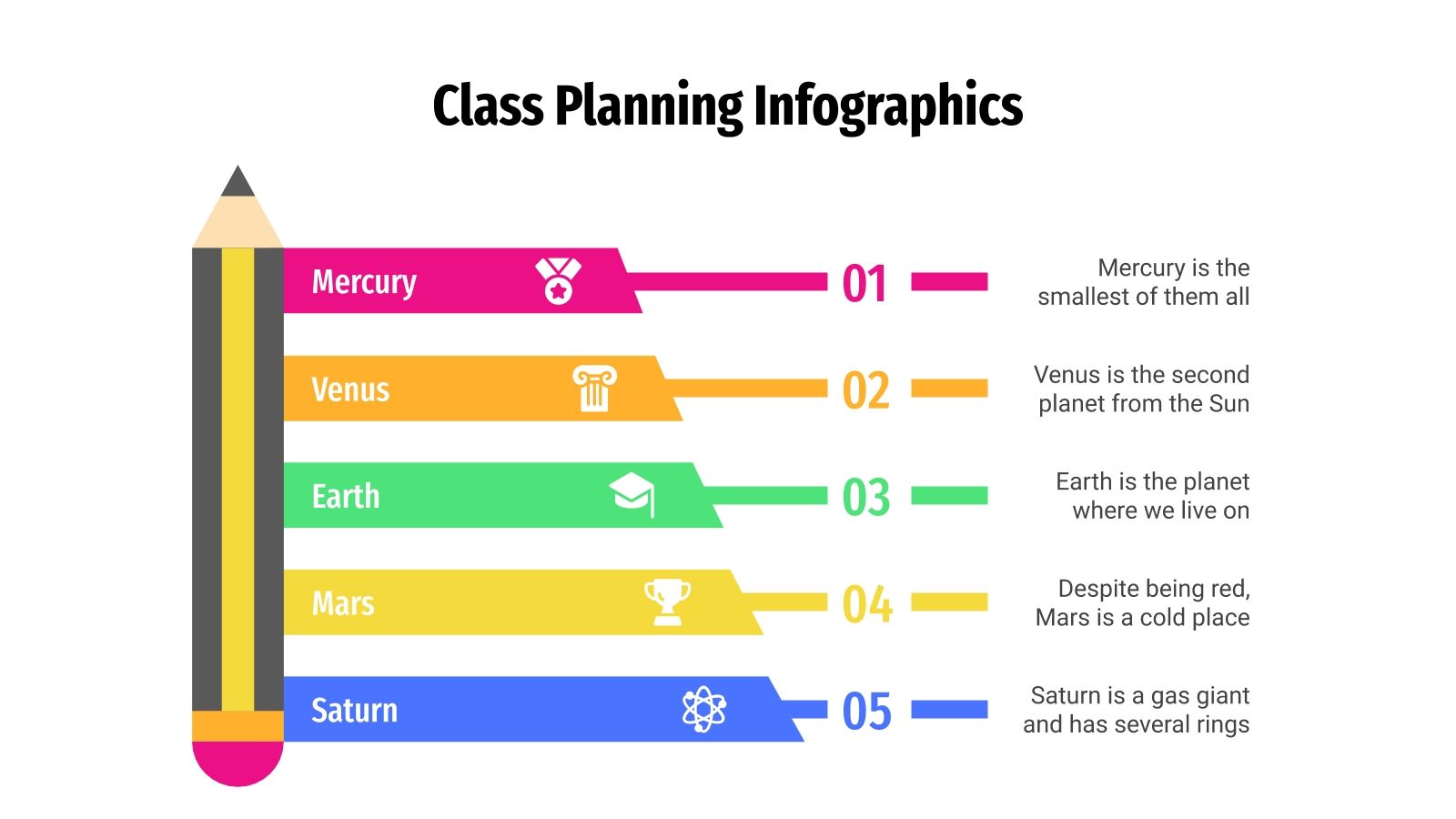 Class Planning Infographics

Mercury

01

Mercury is the smallest of them all

Venus

02

Venus is the second planet from the Sun

Earth

03

Earth is the planet where we live on

Mars

04

Despite being red, Mars is a cold place

Saturn

05

Saturn is a gas giant and has several rings