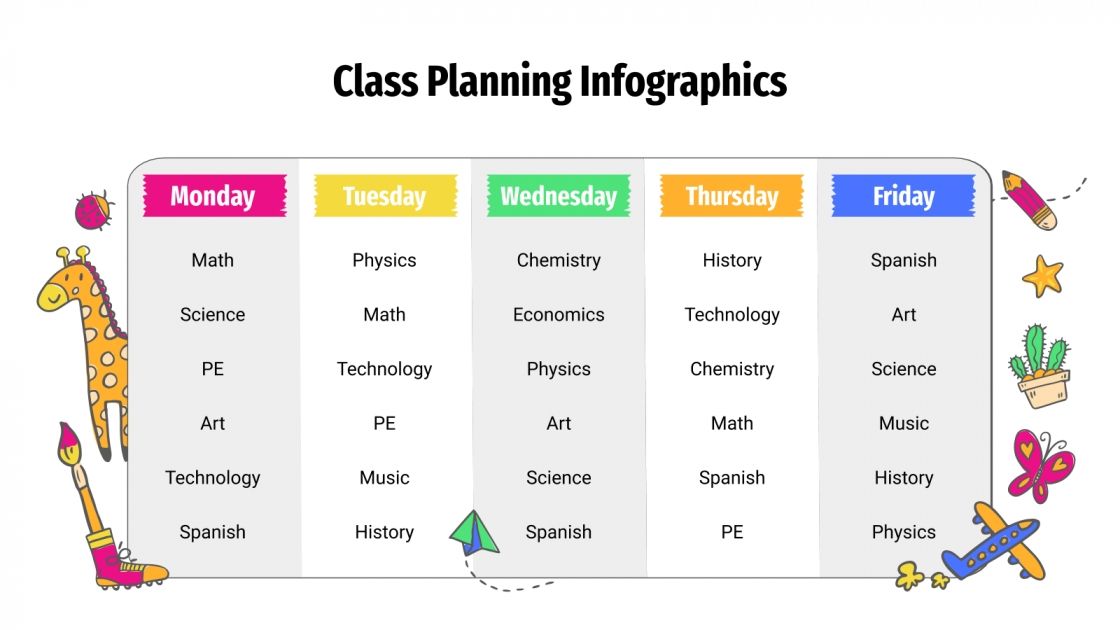 Class Planning Infographics

| Monday | Tuesday | Wednesday | Thursday | Friday |
|---|---|---|---|---|
| Math | Physics | Chemistry | History | Spanish |
| Science | Math | Economics | Technology | Art |
| PE | Technology | Physics | Chemistry | Science |
| Art | PE | Art | Math | Music |
| Technology | Music | Science | Spanish | History |
| Spanish | History | Spanish | PE | Physics |