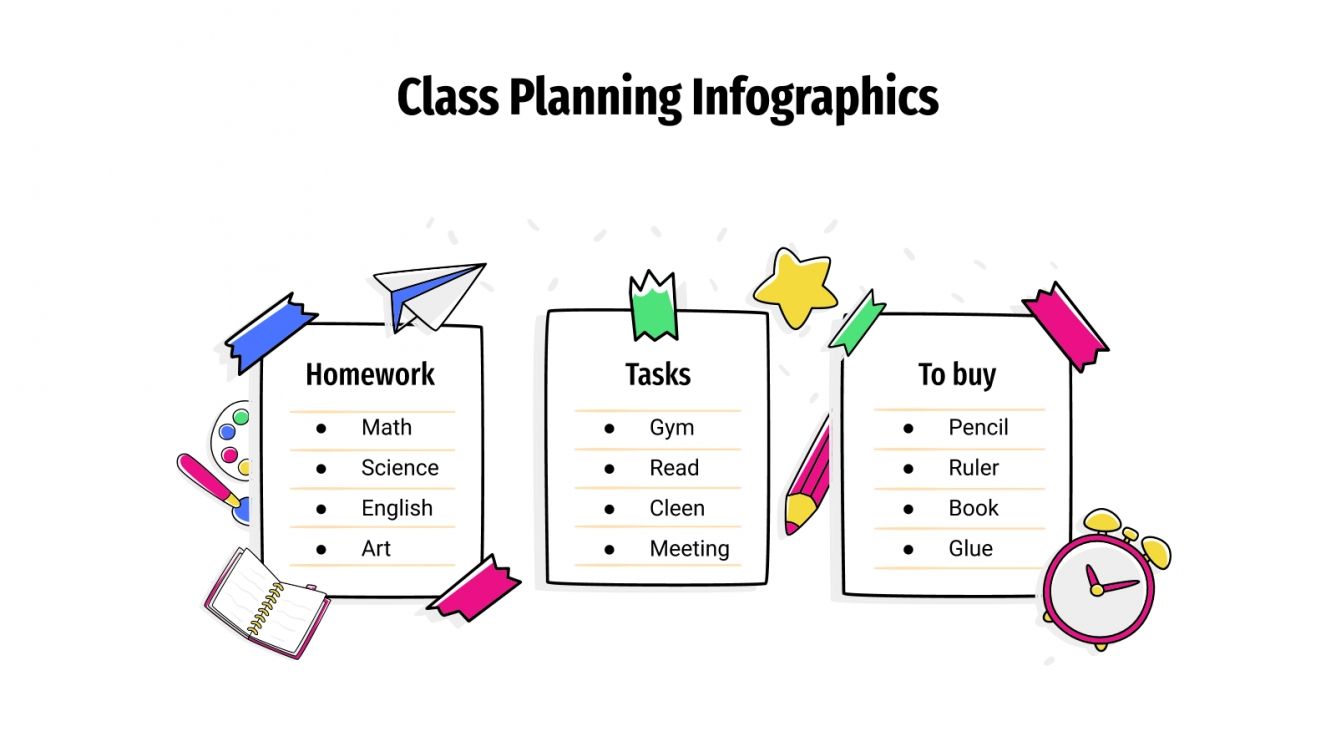 Class Planning Infographics

Homework
- Math
- Science
- English
- Art

Tasks
- Gym
- Read
- Cleen
- Meeting

To buy
- Pencil
- Ruler
- Book
- Glue