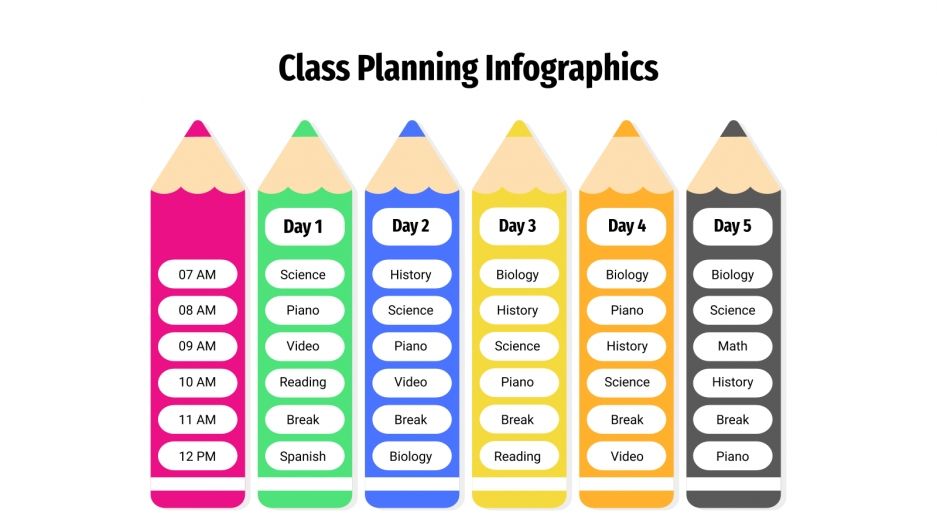 Class Planning Infographics

| | Day 1 | Day 2 | Day 3 | Day 4 | Day 5 |
|---|---|---|---|---|---|
| 07 AM | Science | History | Biology | Biology | Biology |
| 08 AM | Piano | Science | History | Piano | Science |
| 09 AM | Video | Piano | Science | History | Math |
| 10 AM | Reading | Video | Piano | Science | History |
| 11 AM | Break | Break | Break | Break | Break |
| 12 PM | Spanish | Biology | Reading | Video | Piano |