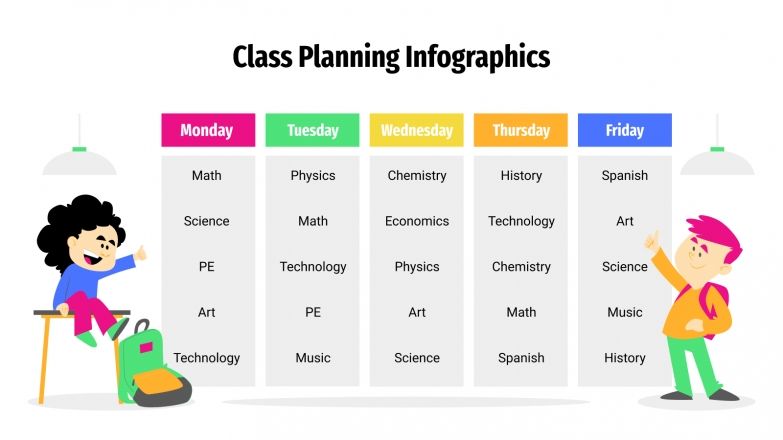 Class Planning Infographics

| Monday | Tuesday | Wednesday | Thursday | Friday |
|---|---|---|---|---|
| Math | Physics | Chemistry | History | Spanish |
| Science | Math | Economics | Technology | Art |
| PE | Technology | Physics | Chemistry | Science |
| Art | PE | Art | Math | Music |
| Technology | Music | Science | Spanish | History |