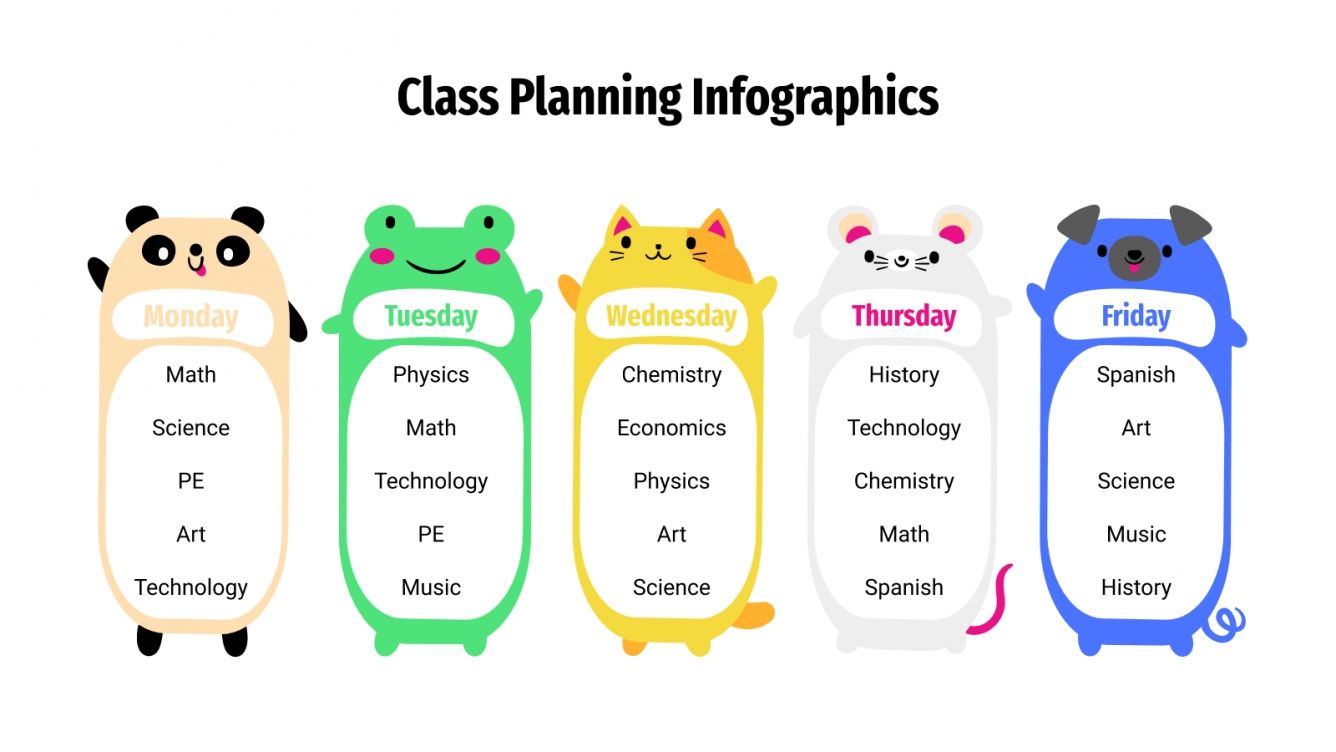 Class Planning Infographics

Monday
Math
Science
PE
Art
Technology

Tuesday
Physics
Math
Technology
PE
Music

Wednesday
Chemistry
Economics
Physics
Art
Science

Thursday
History
Technology
Chemistry
Math
Spanish

Friday
Spanish
Art
Science
Music
History