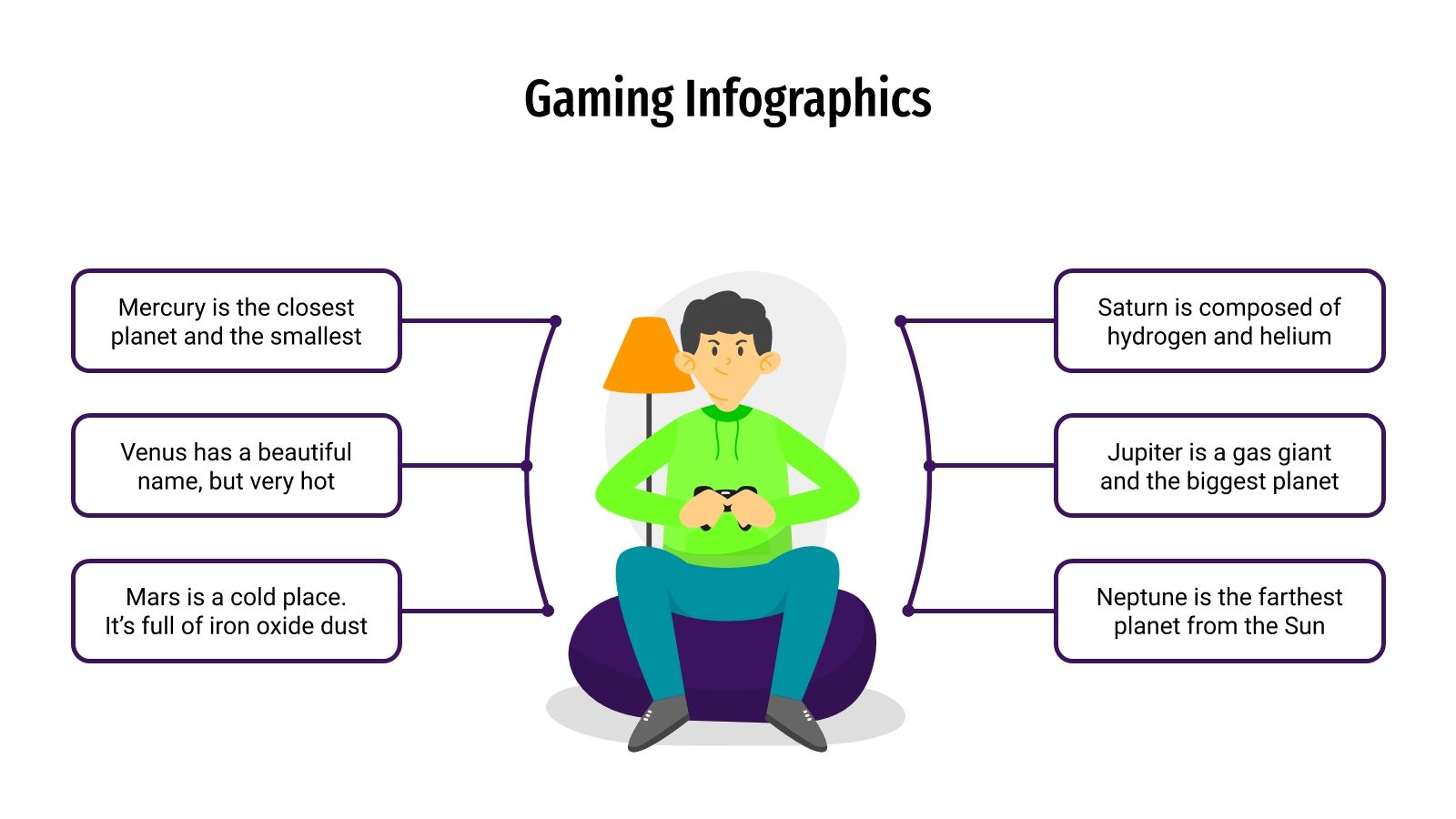 Gaming Infographics

Mercury is the closest planet and the smallest

Venus has a beautiful name, but very hot

Mars is a cold place. It's full of iron oxide dust

Saturn is composed of hydrogen and helium

Jupiter is a gas giant and the biggest planet

Neptune is the farthest planet from the Sun