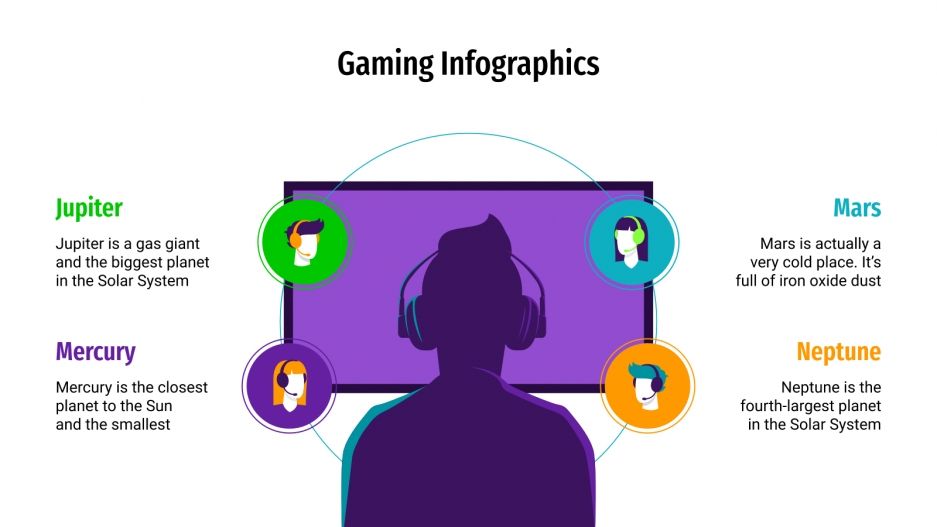 Gaming Infographics

Jupiter

Jupiter is a gas giant and the biggest planet in the Solar System

Mercury

Mercury is the closest planet to the Sun and the smallest

Mars

Mars is actually a very cold place. It's full of iron oxide dust

Neptune

Neptune is the fourth-largest planet in the Solar System