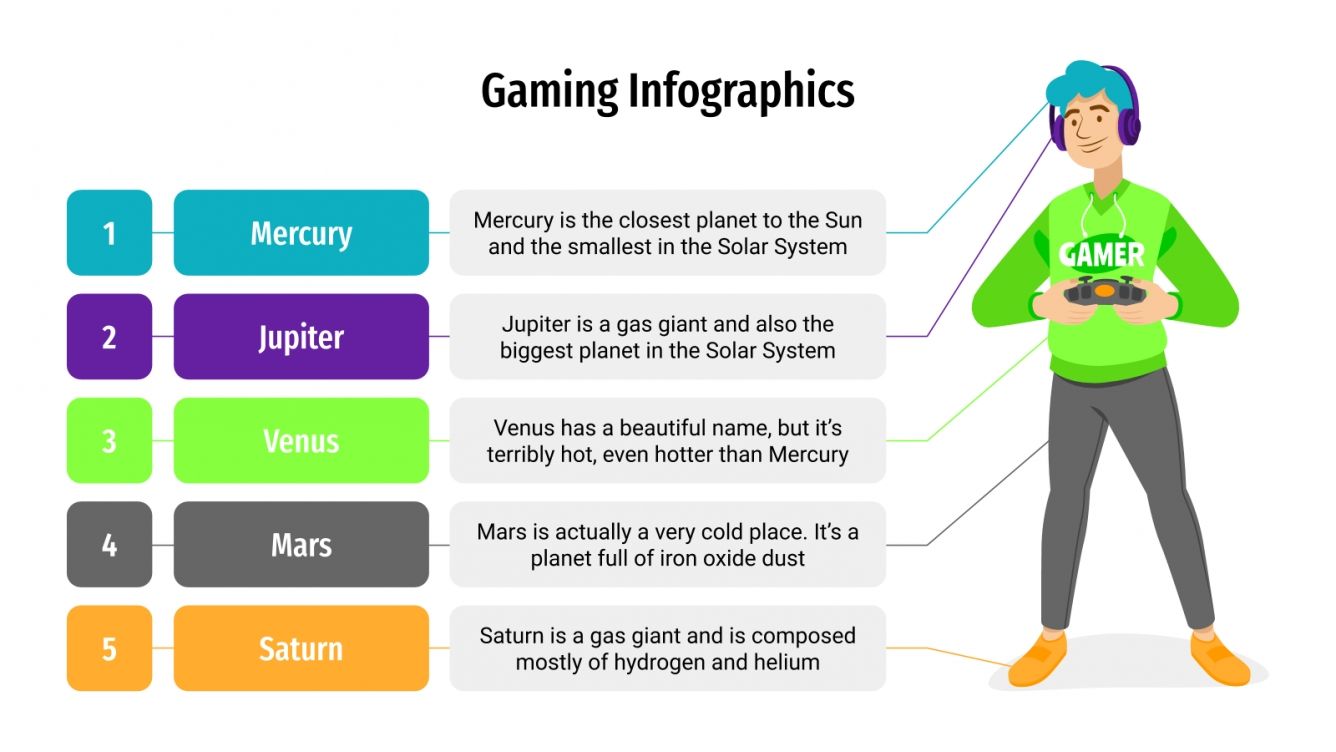 Gaming Infographics

1
Mercury
Mercury is the closest planet to the Sun and the smallest in the Solar System

2
Jupiter
Jupiter is a gas giant and also the biggest planet in the Solar System

3
Venus
Venus has a beautiful name, but it's terribly hot, even hotter than Mercury

4
Mars
Mars is actually a very cold place. It's a planet full of iron oxide dust

5
Saturn
Saturn is a gas giant and is composed mostly of hydrogen and helium

GAMER