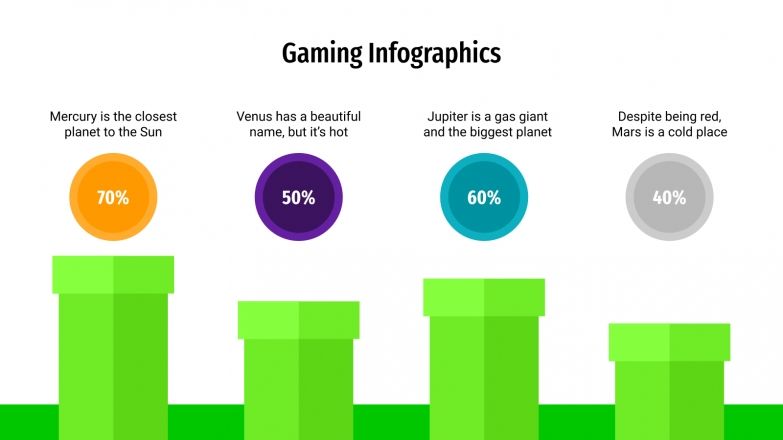 Gaming Infographics

Mercury is the closest planet to the Sun

70%

Venus has a beautiful name, but it's hot

50%

Jupiter is a gas giant and the biggest planet

60%

Despite being red, Mars is a cold place

40%