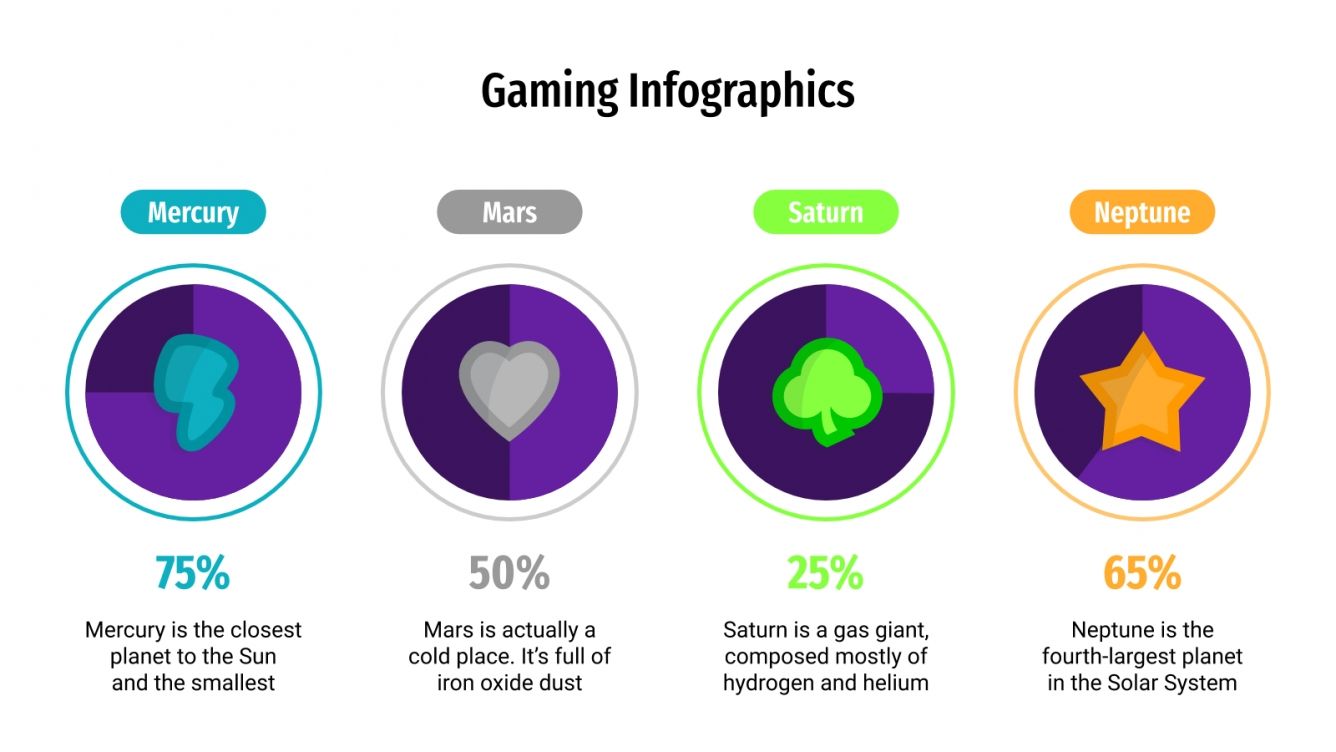 Gaming Infographics

Mercury

75%

Mercury is the closest planet to the Sun and the smallest

Mars

50%

Mars is actually a cold place. It's full of iron oxide dust

Saturn

25%

Saturn is a gas giant, composed mostly of hydrogen and helium

Neptune

65%

Neptune is the fourth-largest planet in the Solar System