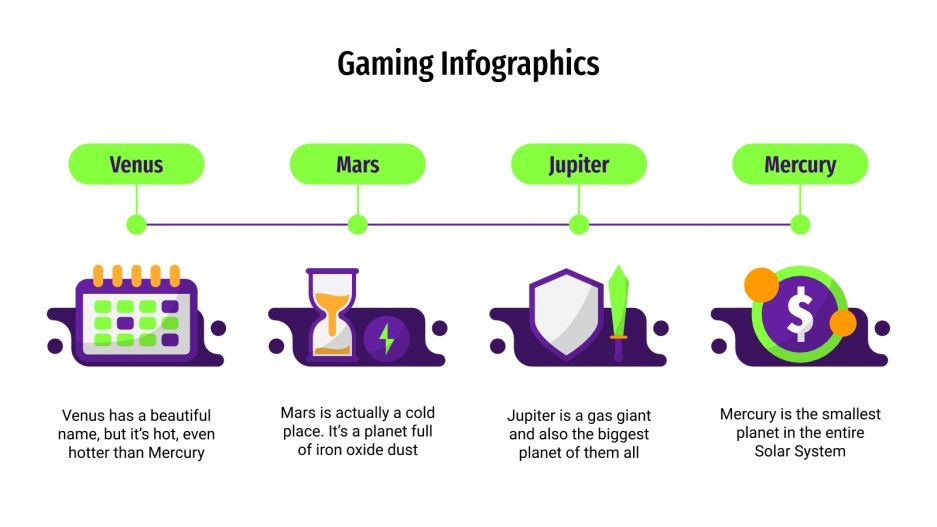 Gaming Infographics

Venus

Mars

Jupiter

Mercury

$

Venus has a beautiful name, but it's hot, even hotter than Mercury

Mars is actually a cold place. It's a planet full of iron oxide dust

Jupiter is a gas giant and also the biggest planet of them all

Mercury is the smallest planet in the entire Solar System