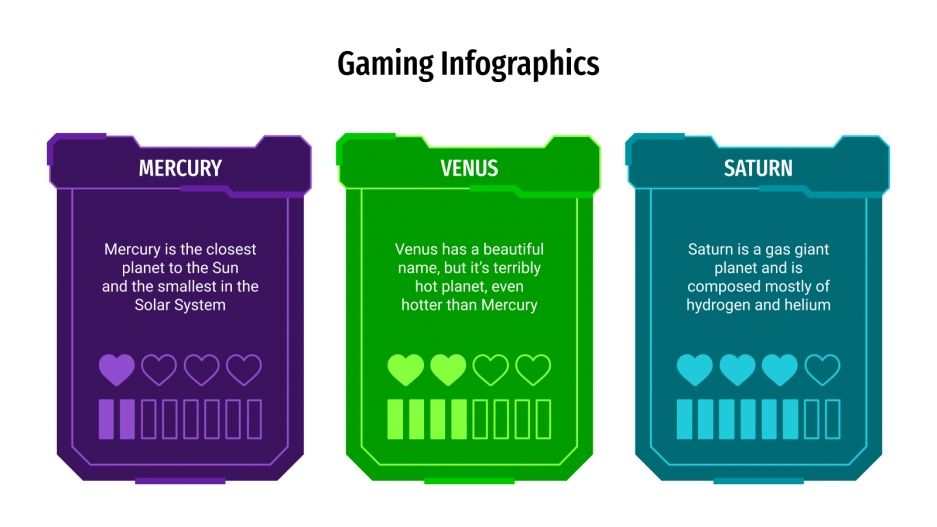 Gaming Infographics

MERCURY

Mercury is the closest planet to the Sun and the smallest in the Solar System

VENUS

Venus has a beautiful name, but it's terribly hot planet, even hotter than Mercury

SATURN

Saturn is a gas giant planet and is composed mostly of hydrogen and helium