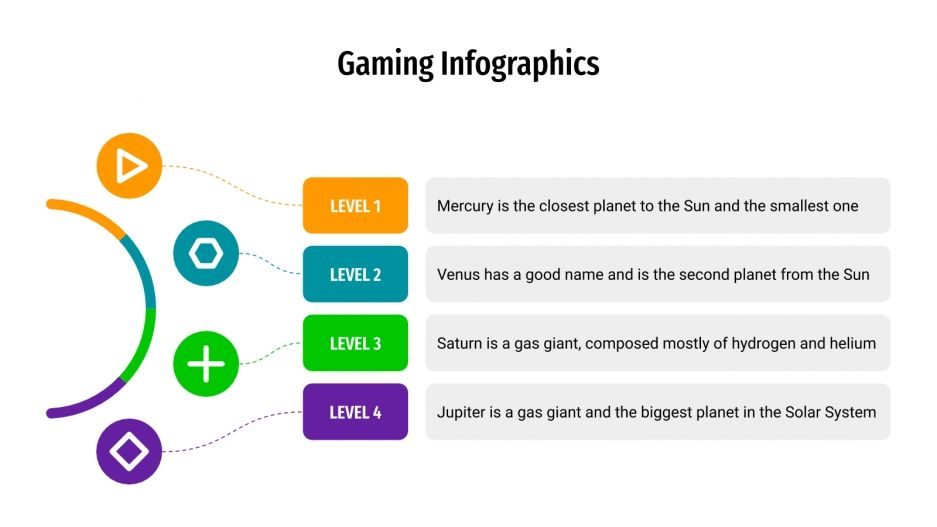 Gaming Infographics

LEVEL 1

Mercury is the closest planet to the Sun and the smallest one

LEVEL 2

Venus has a good name and is the second planet from the Sun

LEVEL 3

Saturn is a gas giant, composed mostly of hydrogen and helium

LEVEL 4

Jupiter is a gas giant and the biggest planet in the Solar System