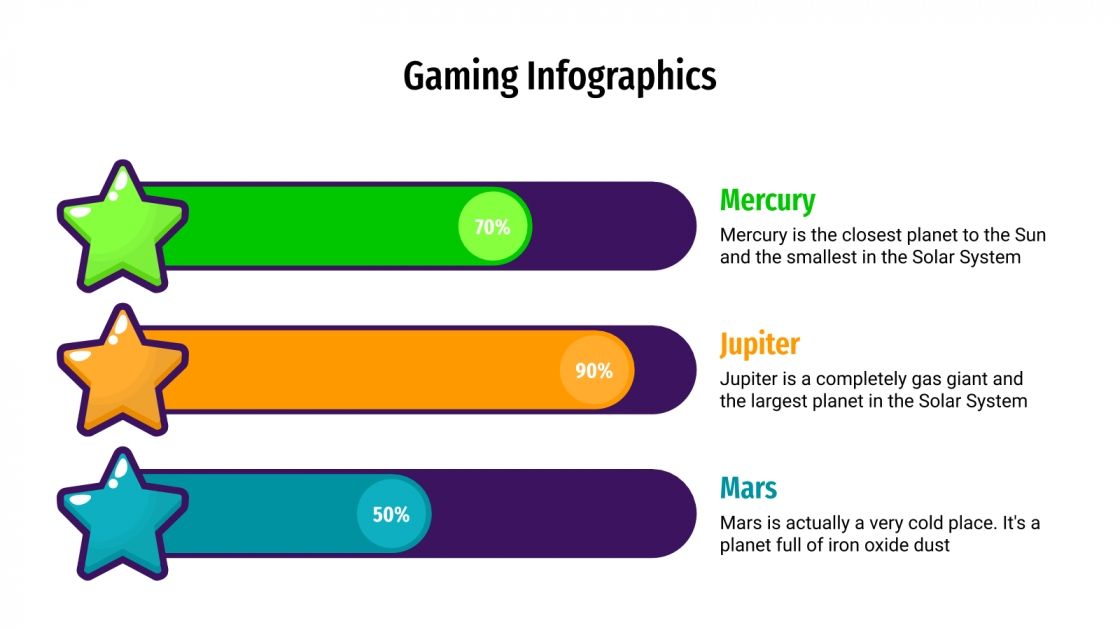 Gaming Infographics

70%

Mercury

Mercury is the closest planet to the Sun and the smallest in the Solar System

90%

Jupiter

Jupiter is a completely gas giant and the largest planet in the Solar System

50%

Mars

Mars is actually a very cold place. It's a planet full of iron oxide dust