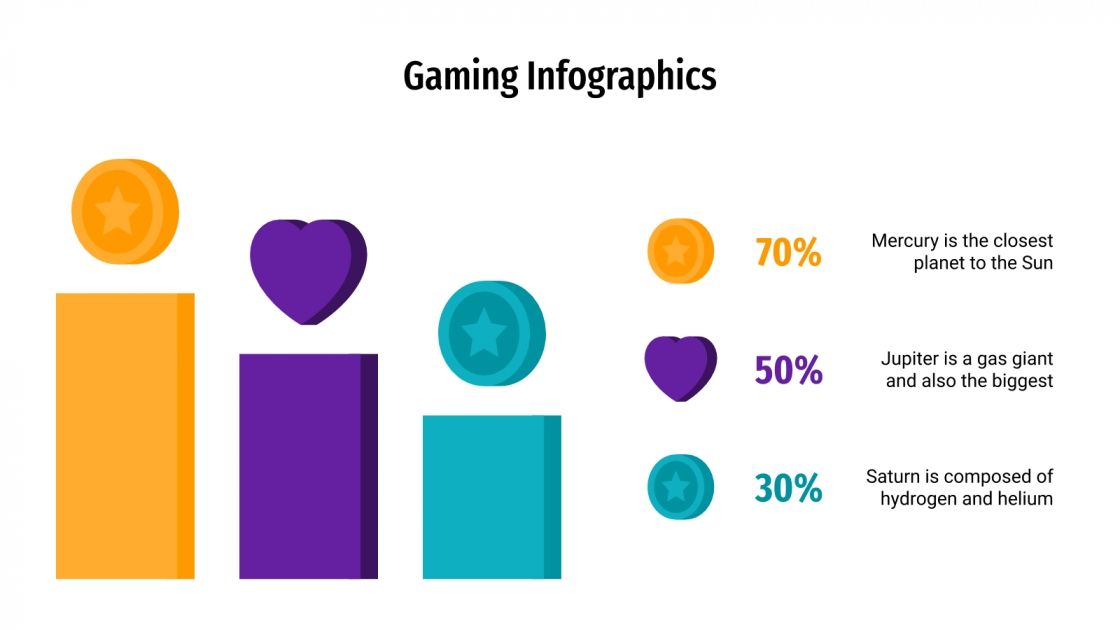 Gaming Infographics

70%

Mercury is the closest planet to the Sun

50%

Jupiter is a gas giant and also the biggest

30%

Saturn is composed of hydrogen and helium