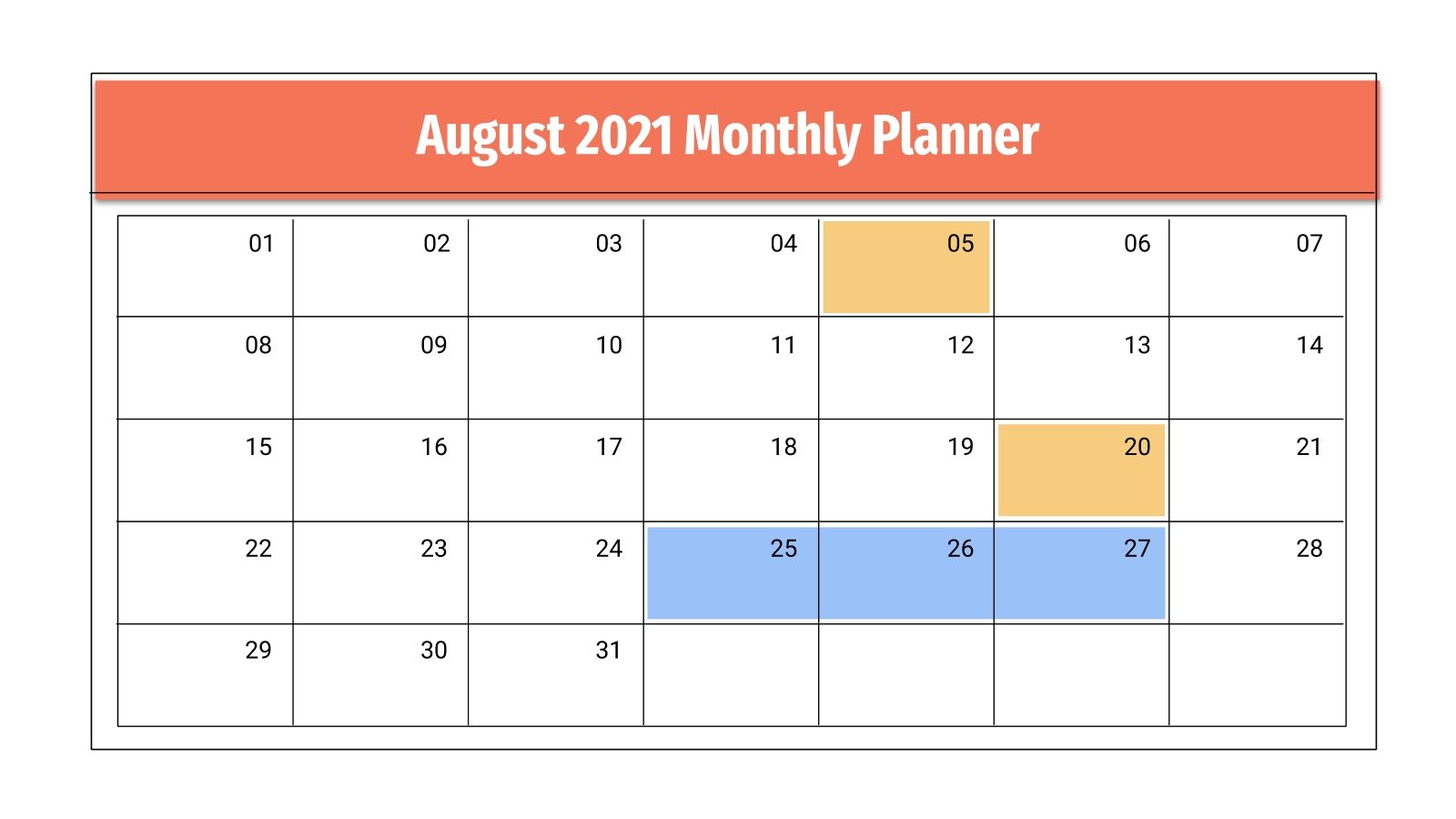 August 2021 Monthly Planner

| 01 | 02 | 03 | 04 | 05 | 06 | 07 |
|---|---|---|---|---|---|---|
| 08 | 09 | 10 | 11 | 12 | 13 | 14 |
| 15 | 16 | 17 | 18 | 19 | 20 | 21 |
| 22 | 23 | 24 | 25 | 26 | 27 | 28 |
| 29 | 30 | 31 | | | | |